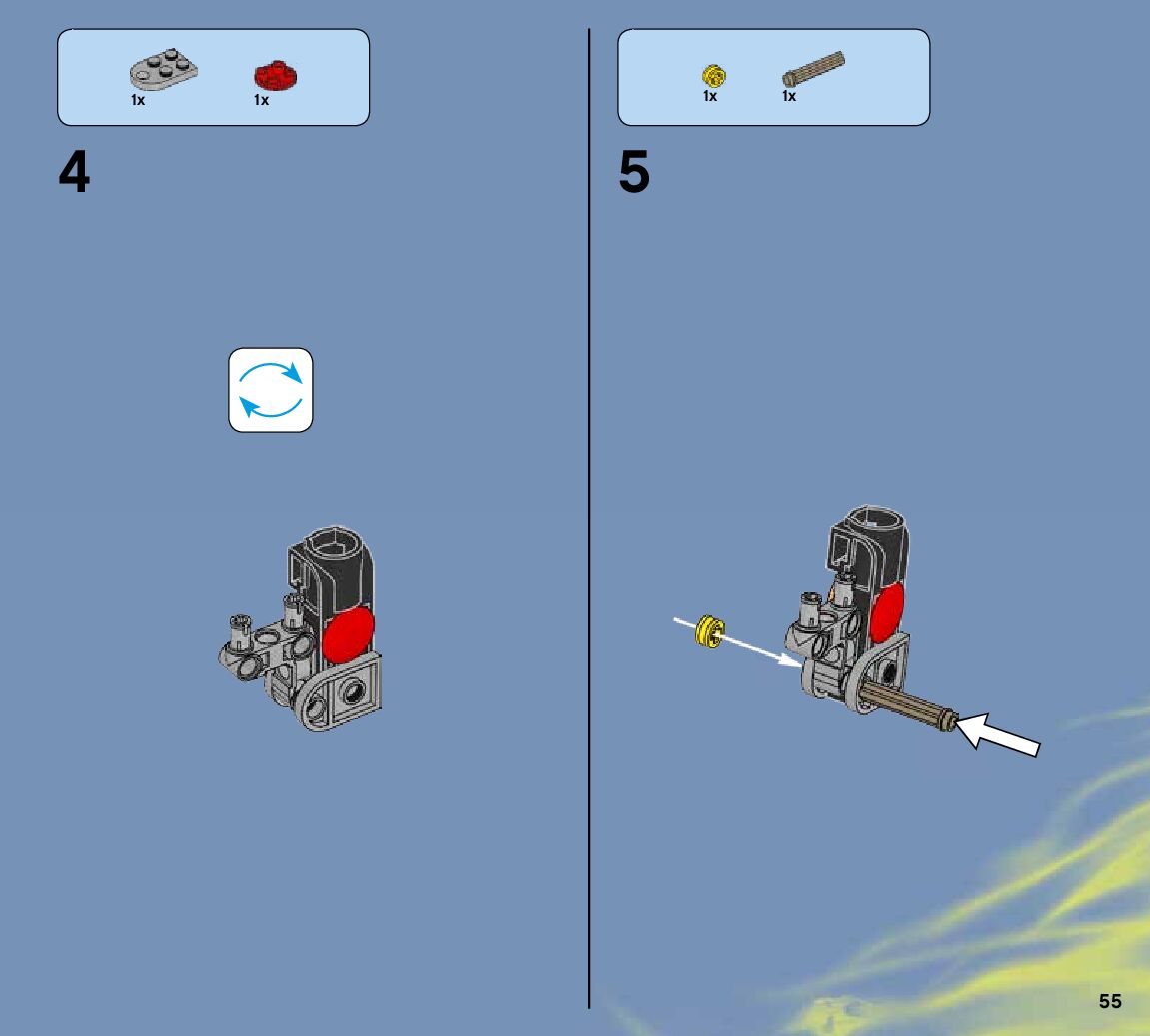 1x 1x

4

1x 1x

5

55