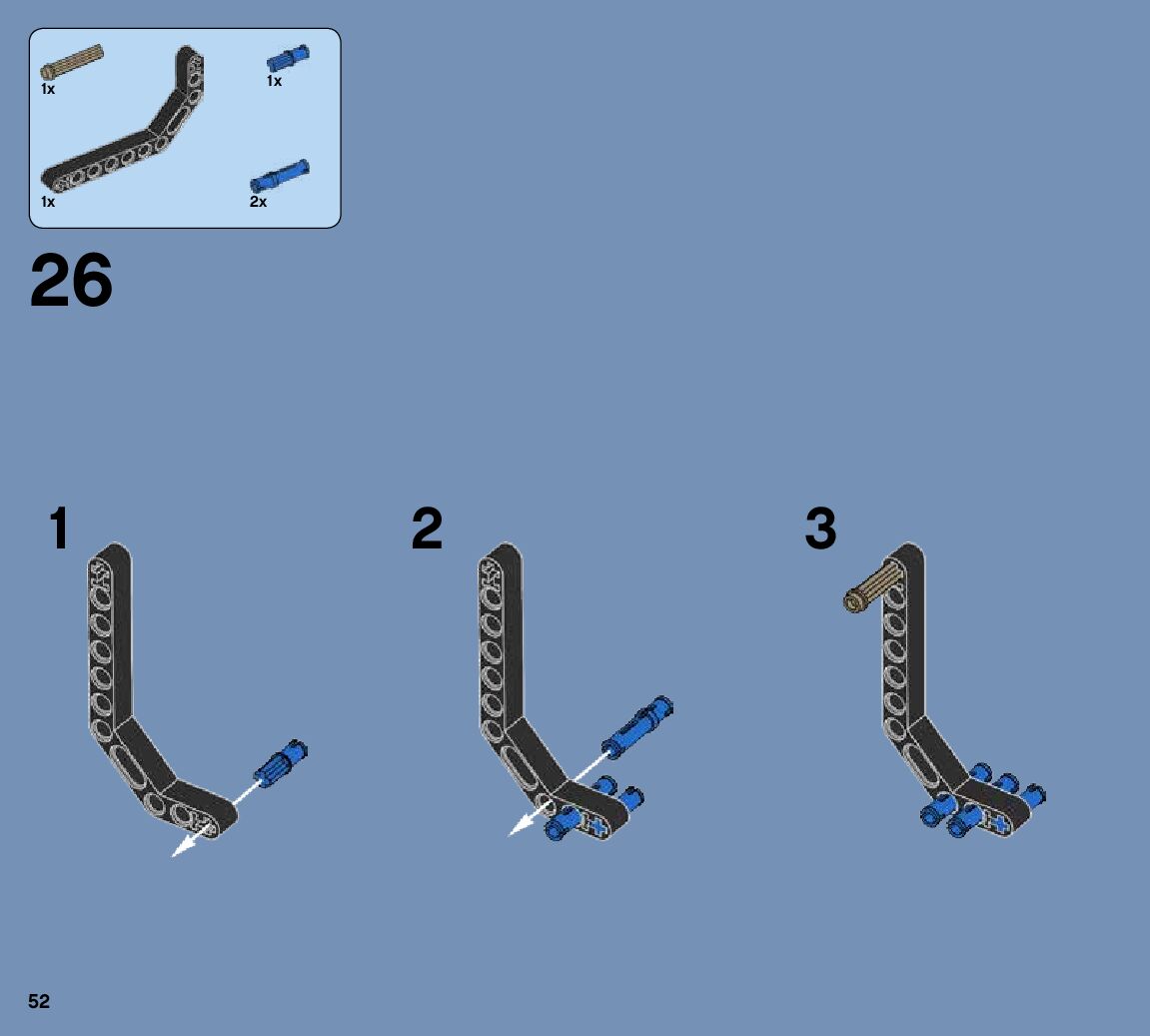 1x
1x
1x
2x

26

1

2

3

52