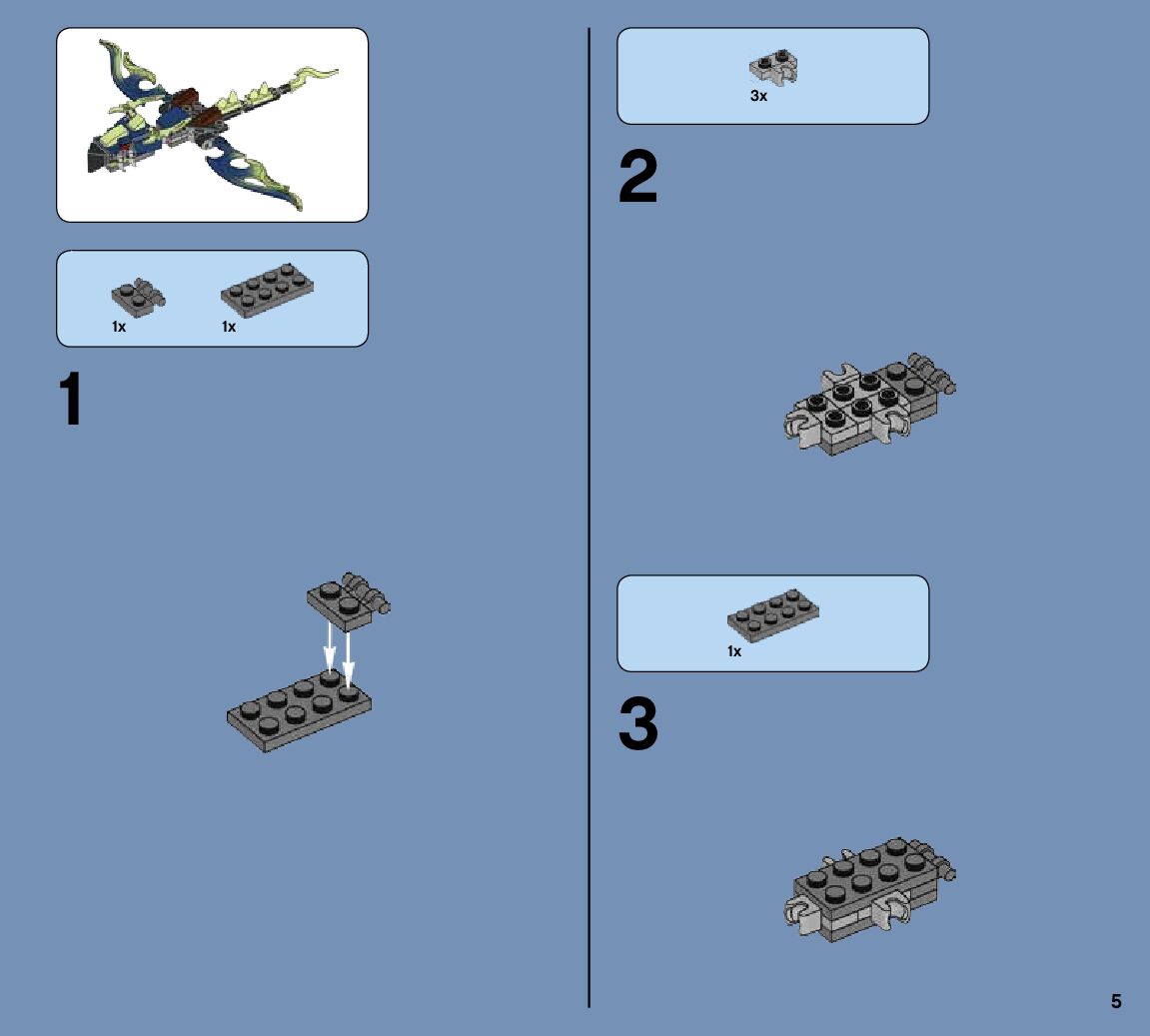 1x 1x

1

3x

2

1x

3

5