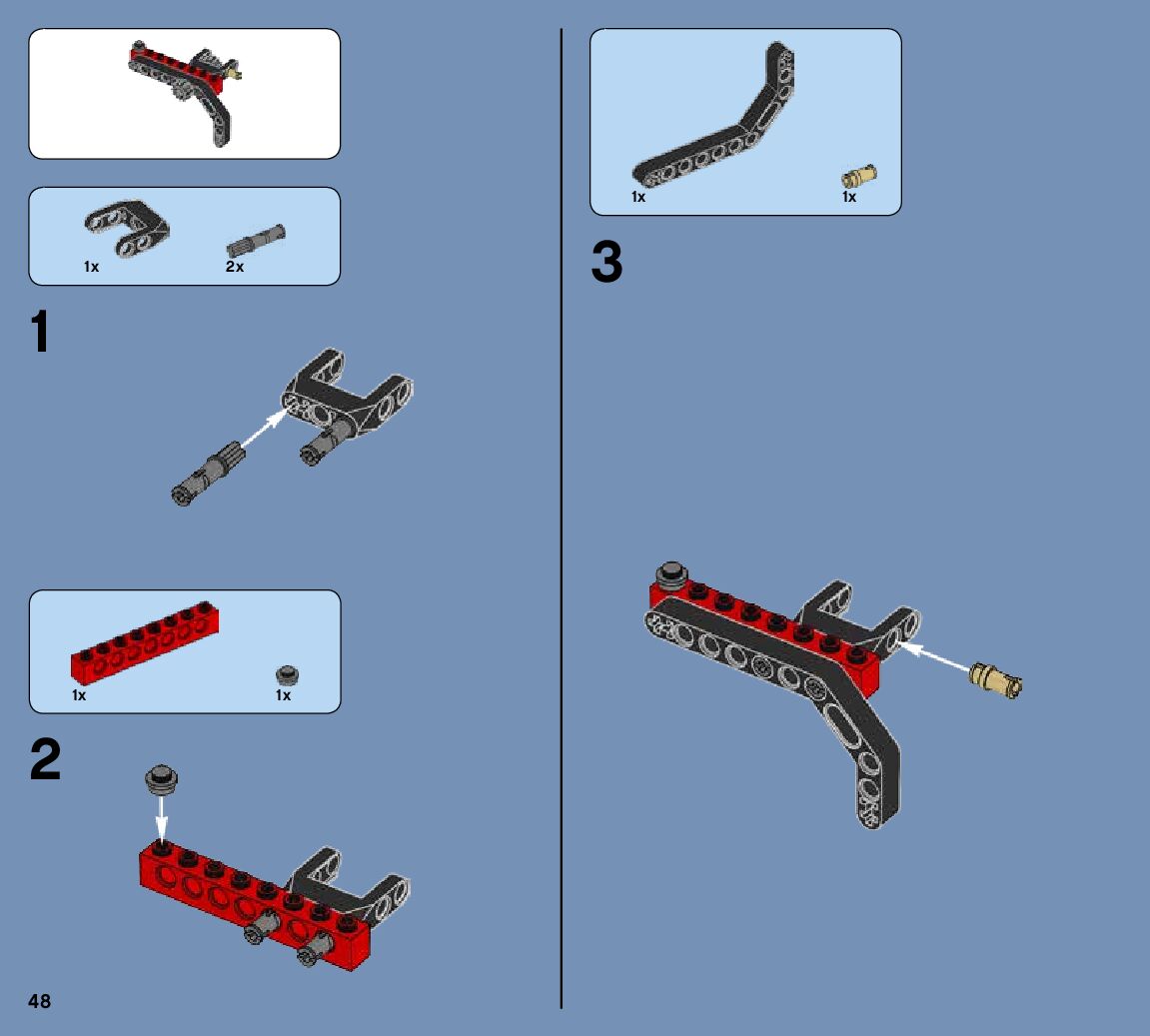 1x
2x

1

1x
1x

2

48

1x
1x

3