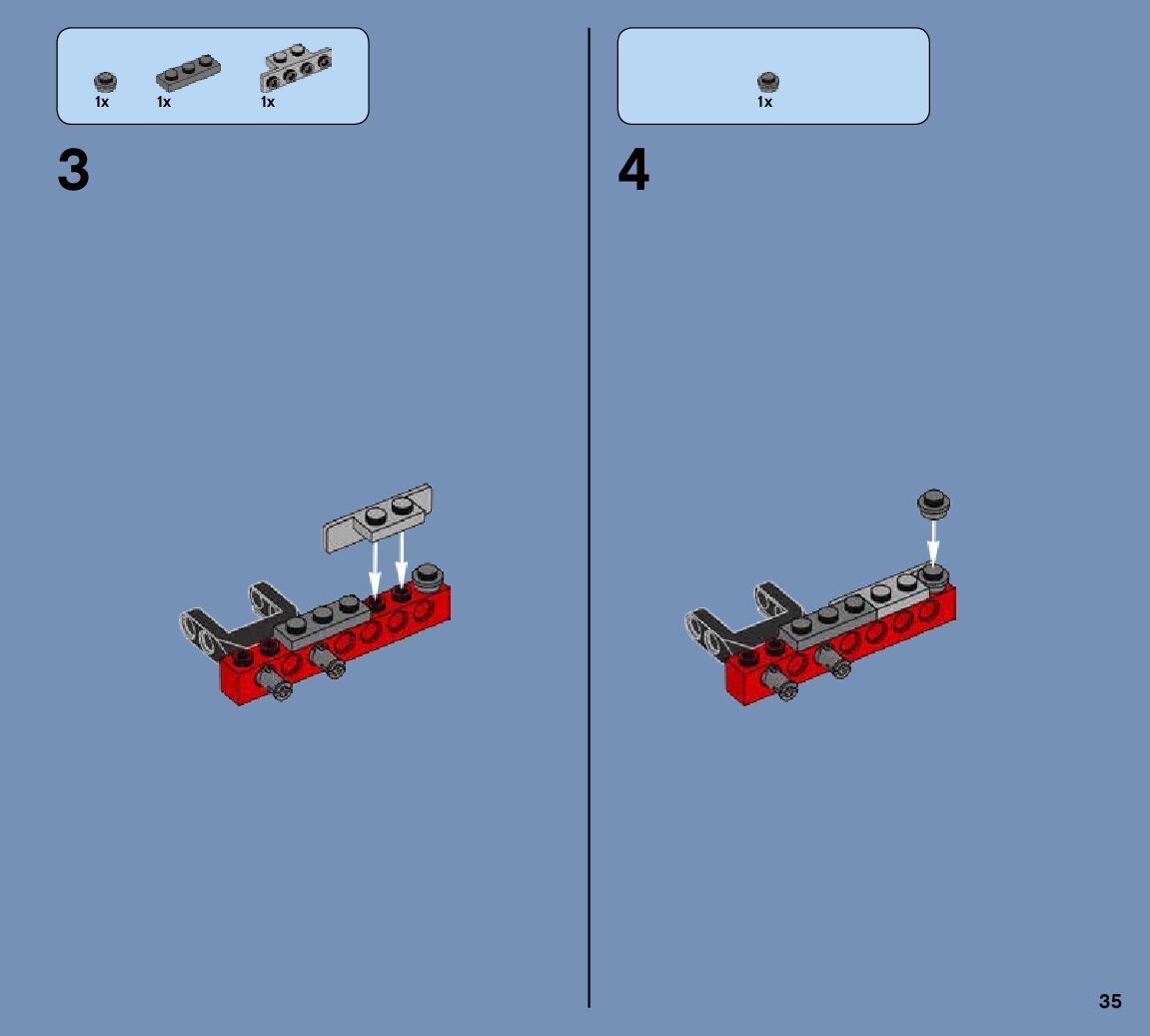 1x 1x 1x

3

1x

4

35