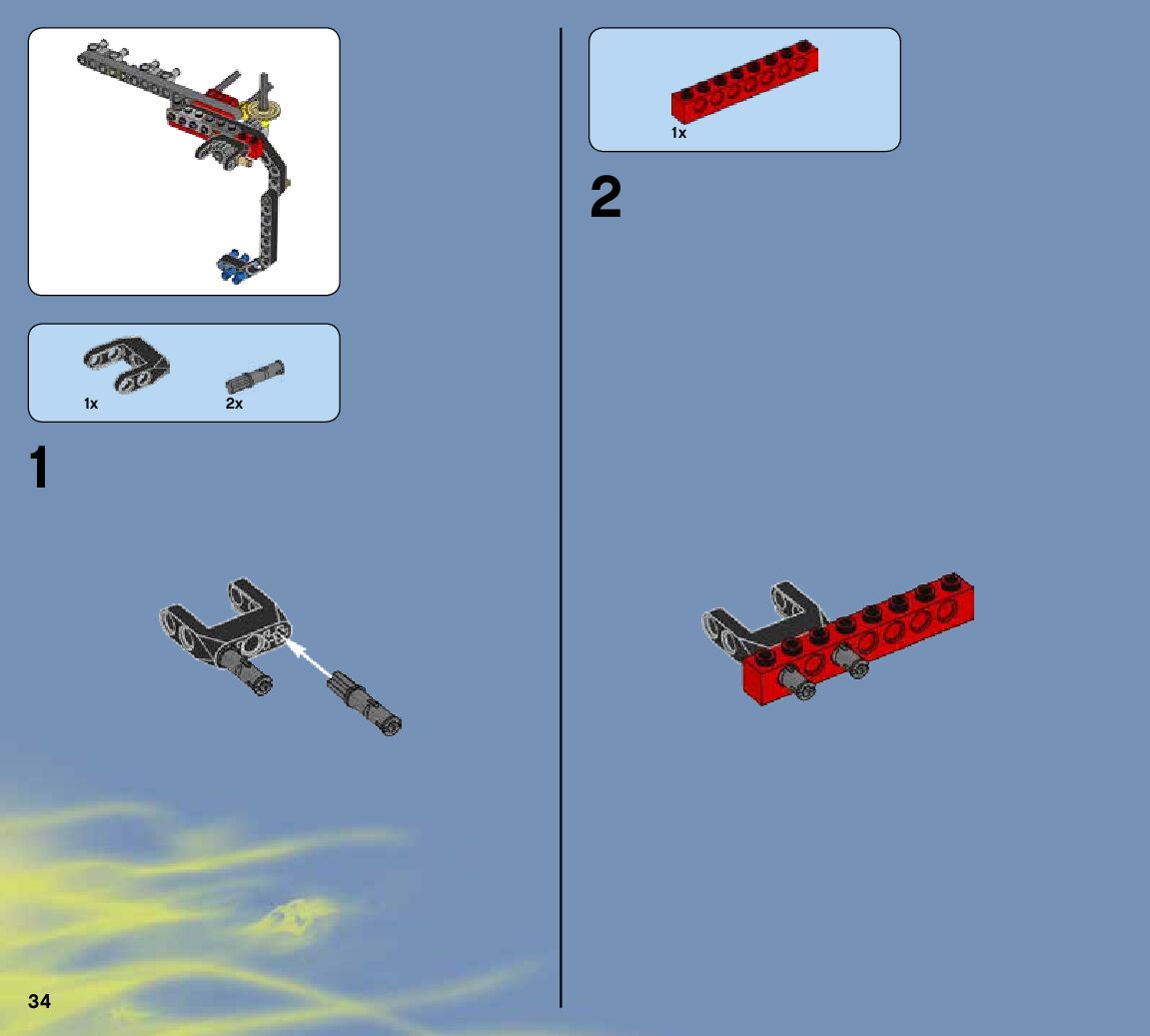 1x

2x

1

1x

2

34