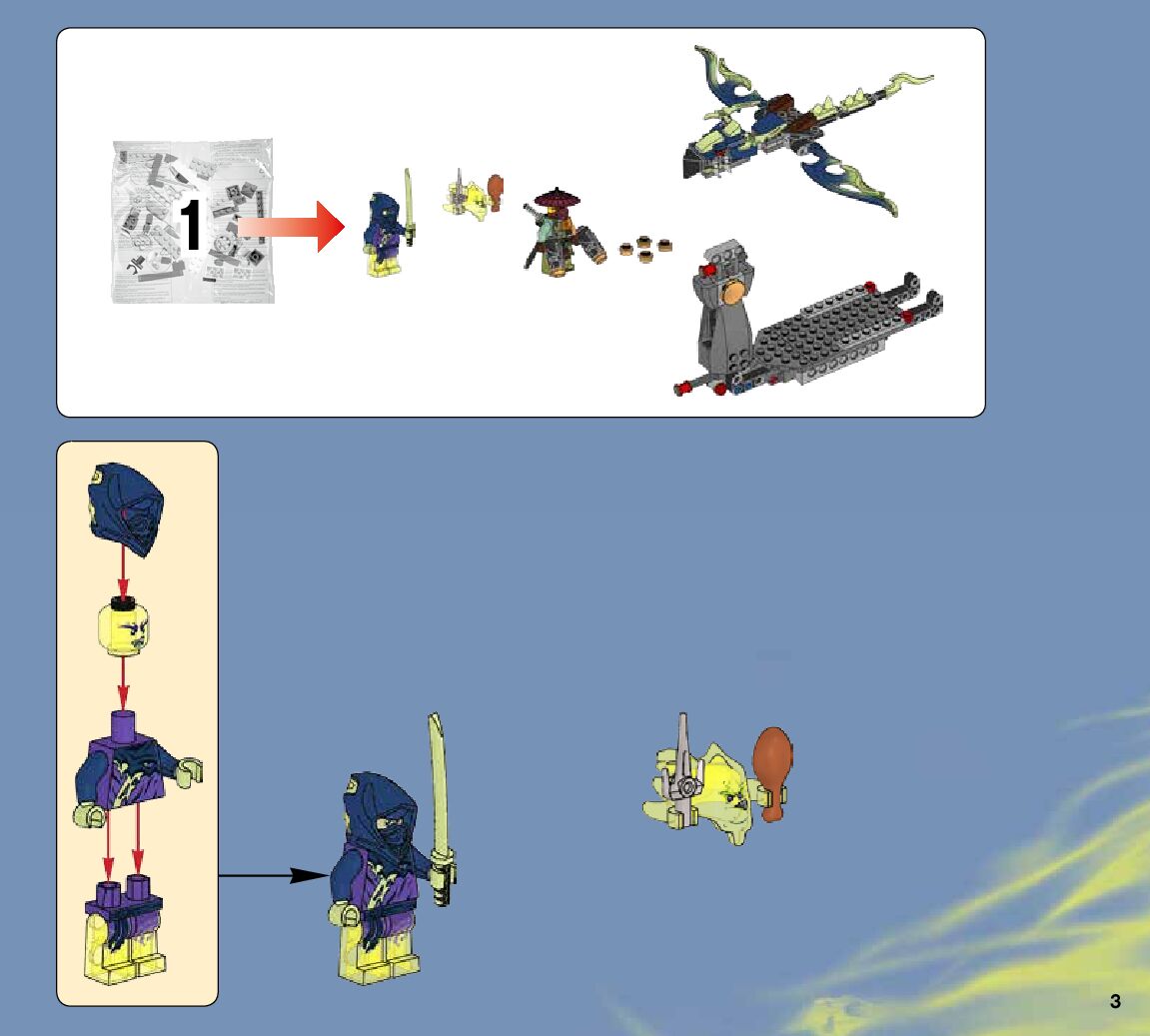 1

3