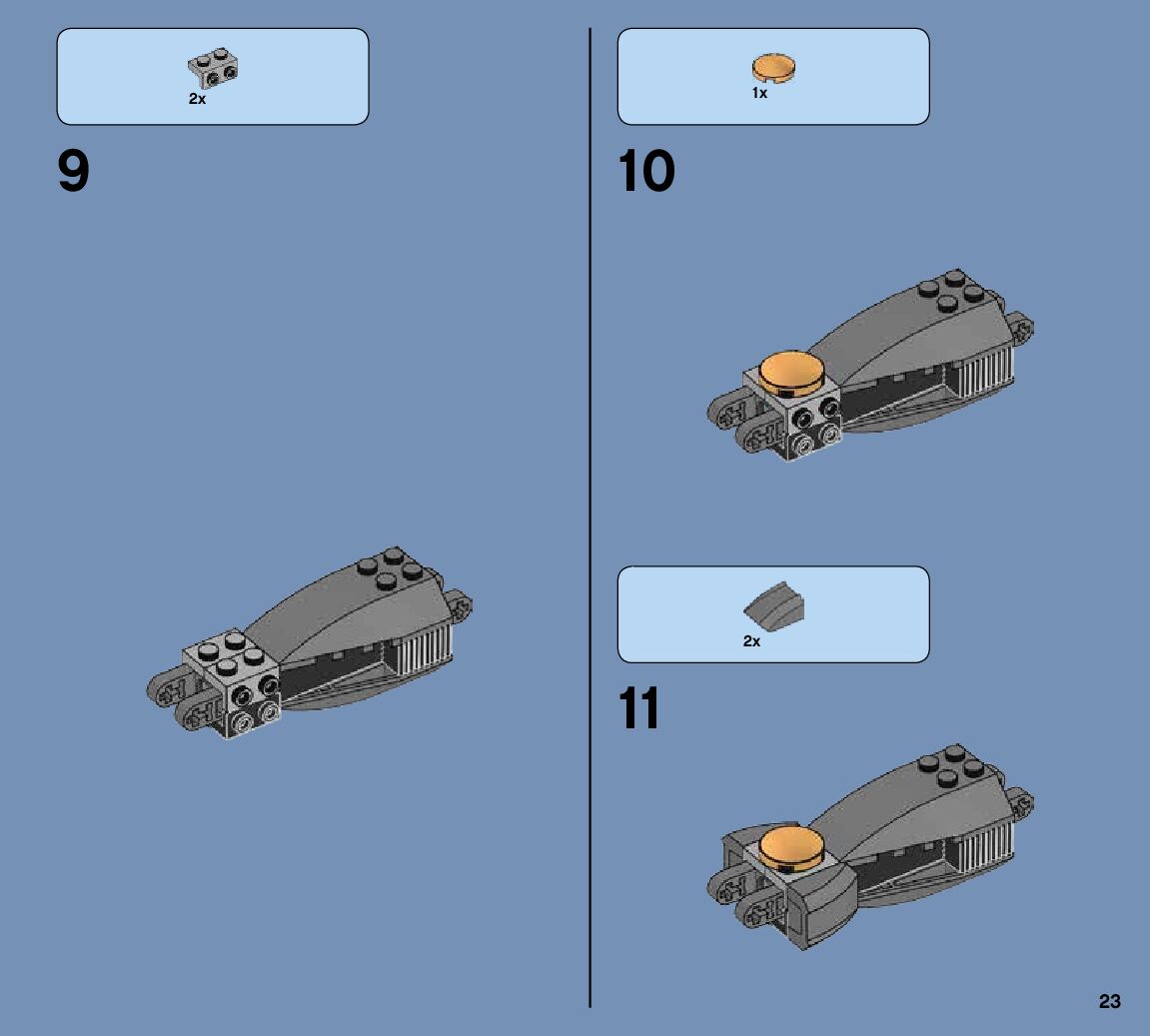 2x

9

1x

10

2x

11

23