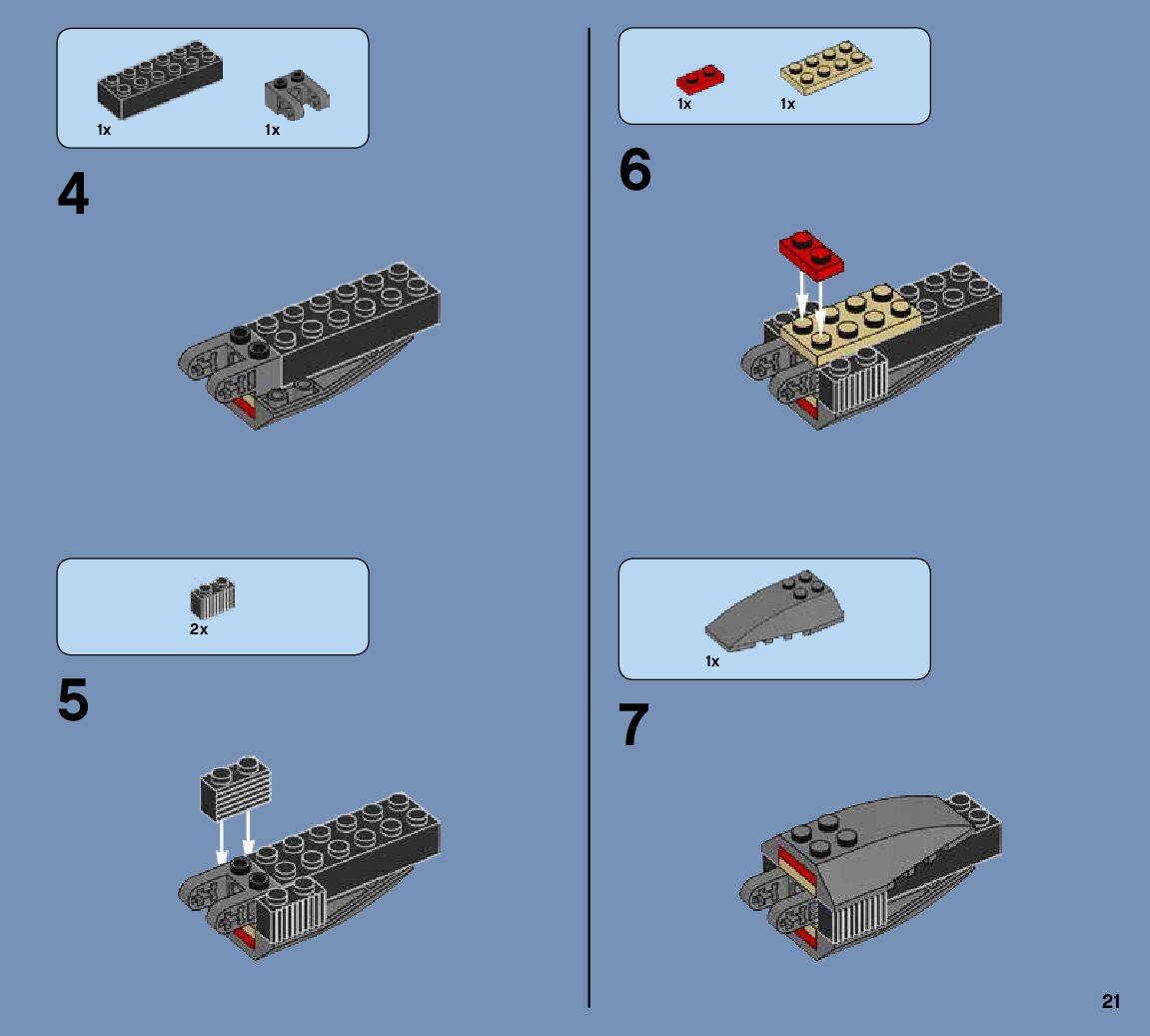 1x 1x

4

2x

5

1x 1x

6

1x

7

21