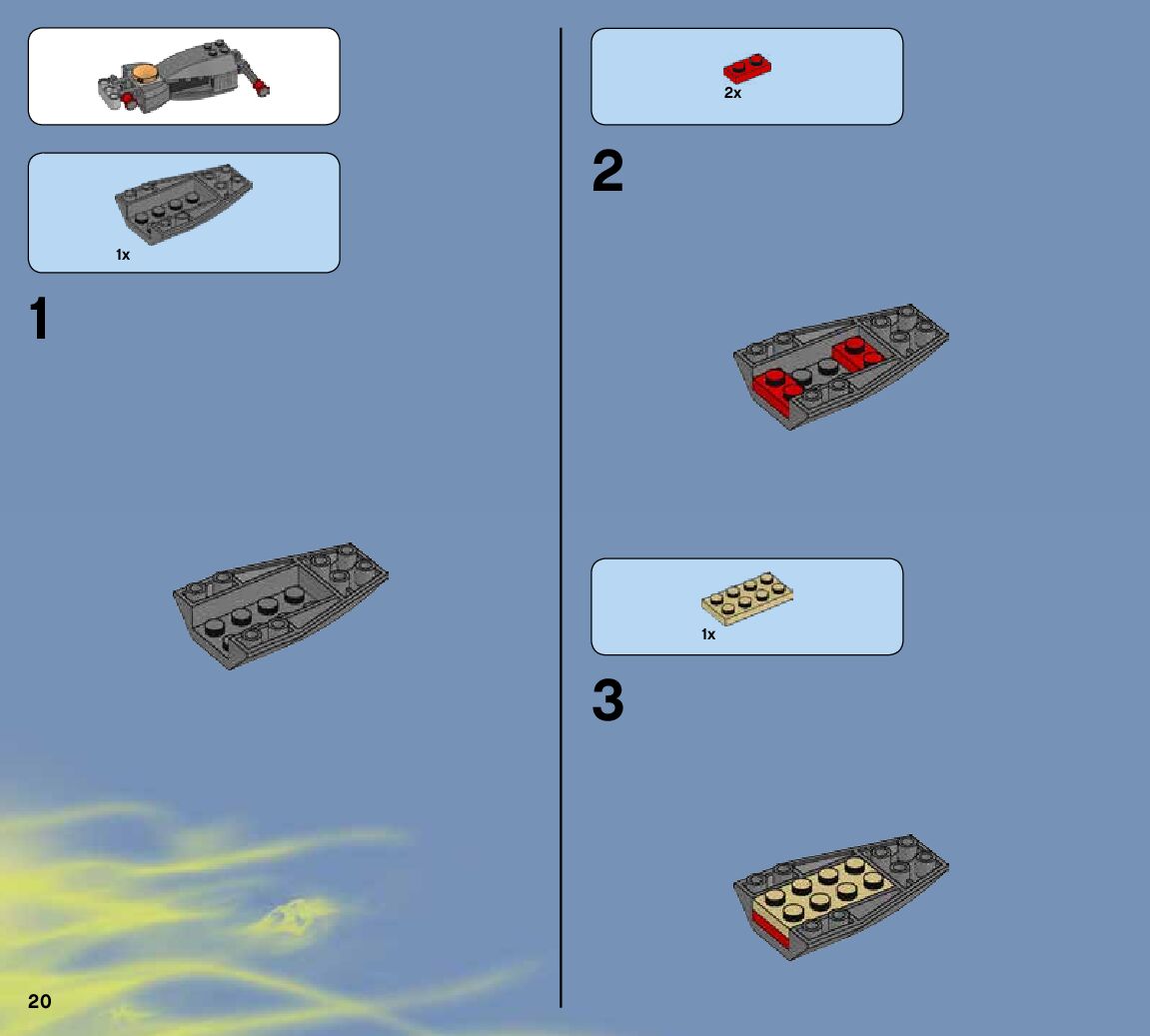 1x

1

20

2x

2

1x

3