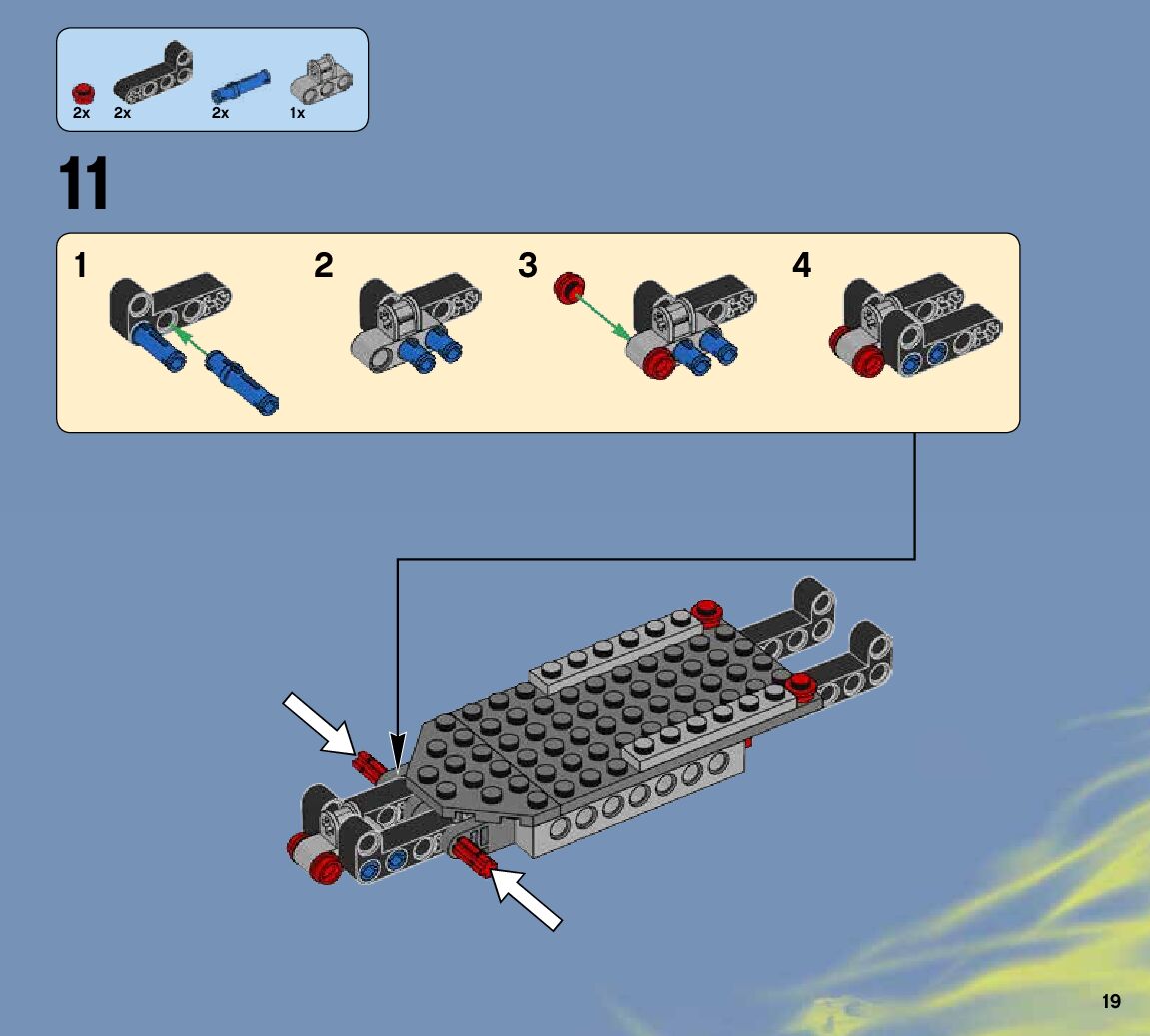 2x 2x 2x 1x

11

1

2

3

4

19