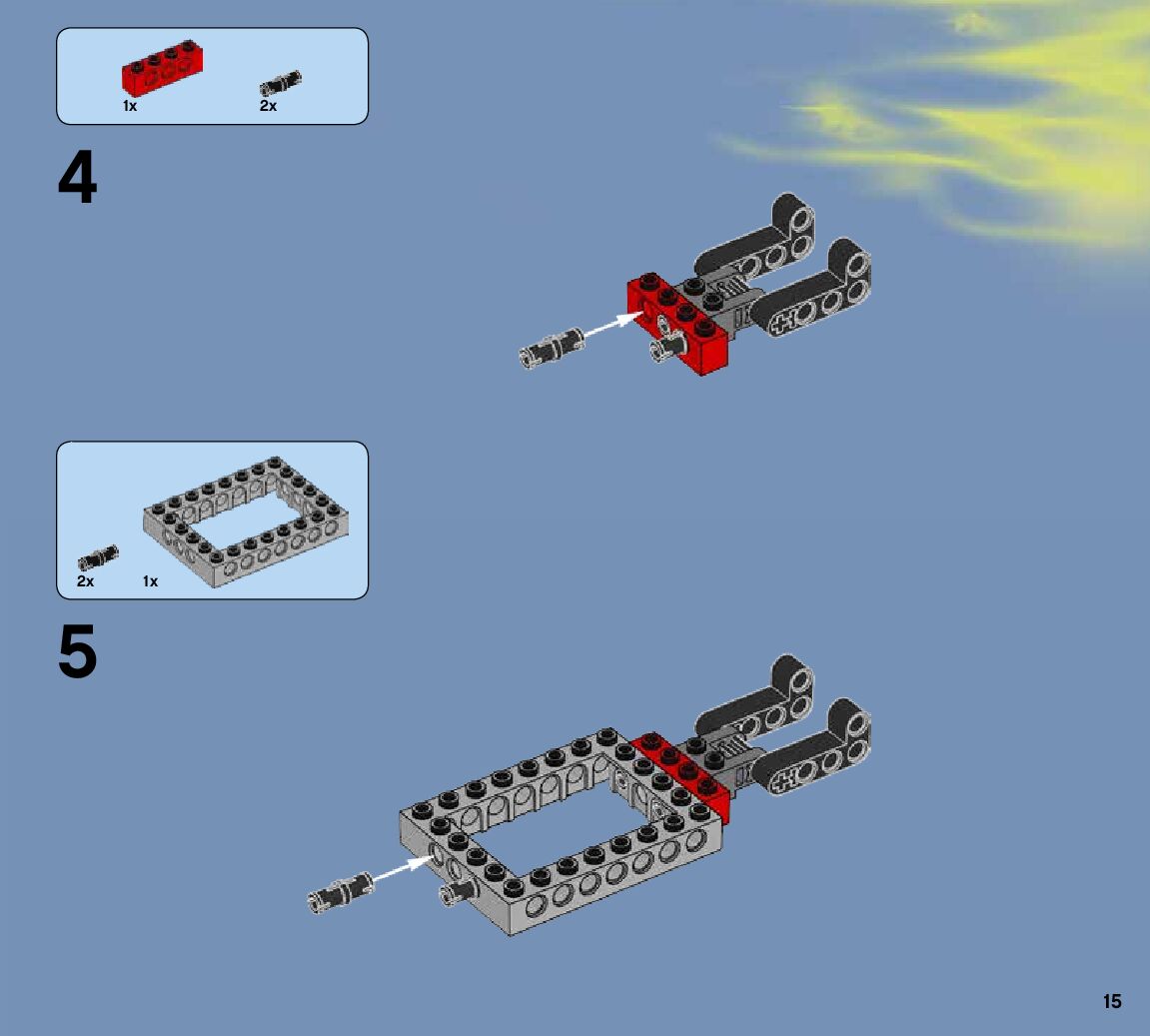 1x 2x

4

2x 1x

5

15