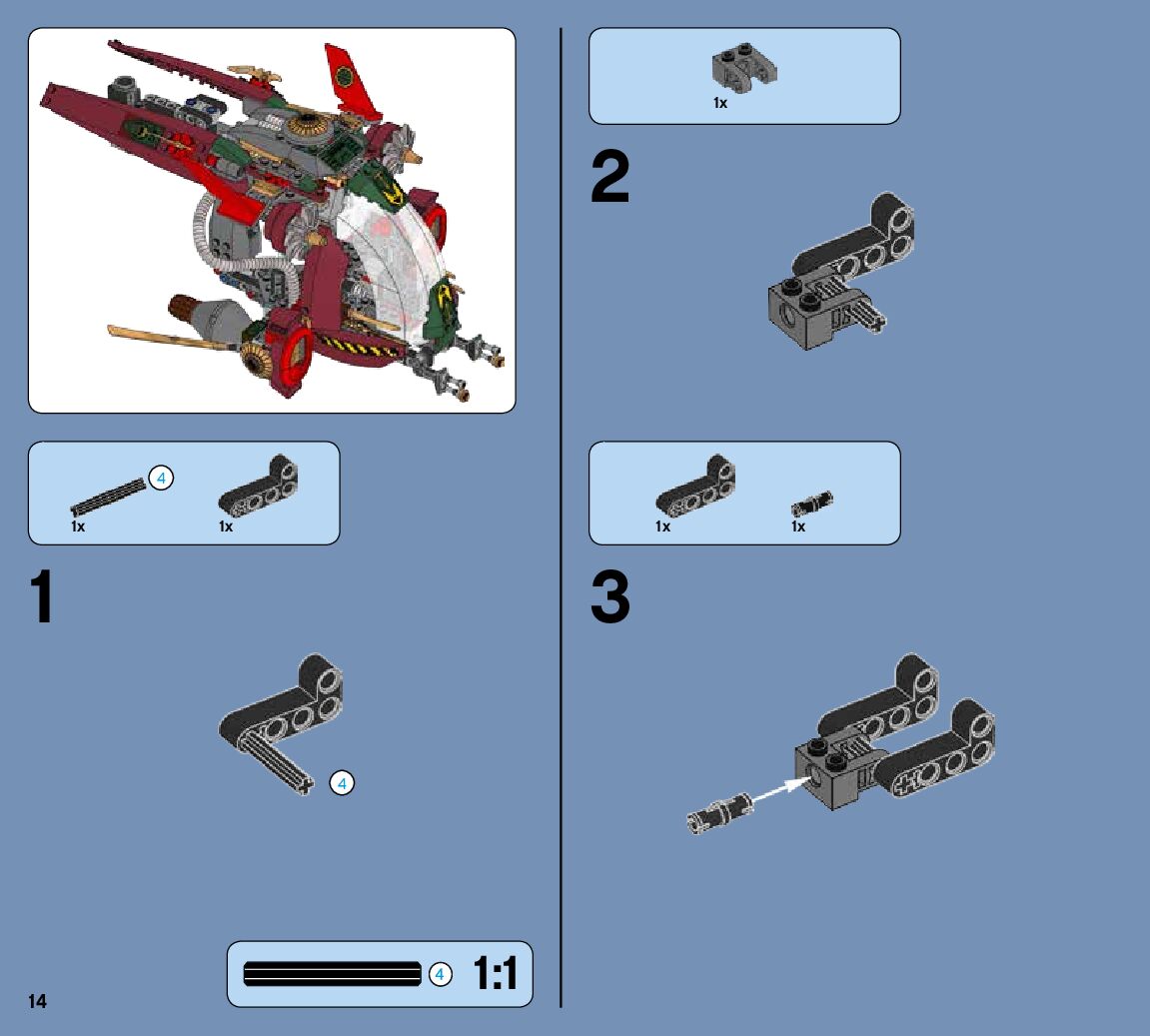 4
1x
1x

1

4

4
1:1

14

1x

2

1x
1x

3