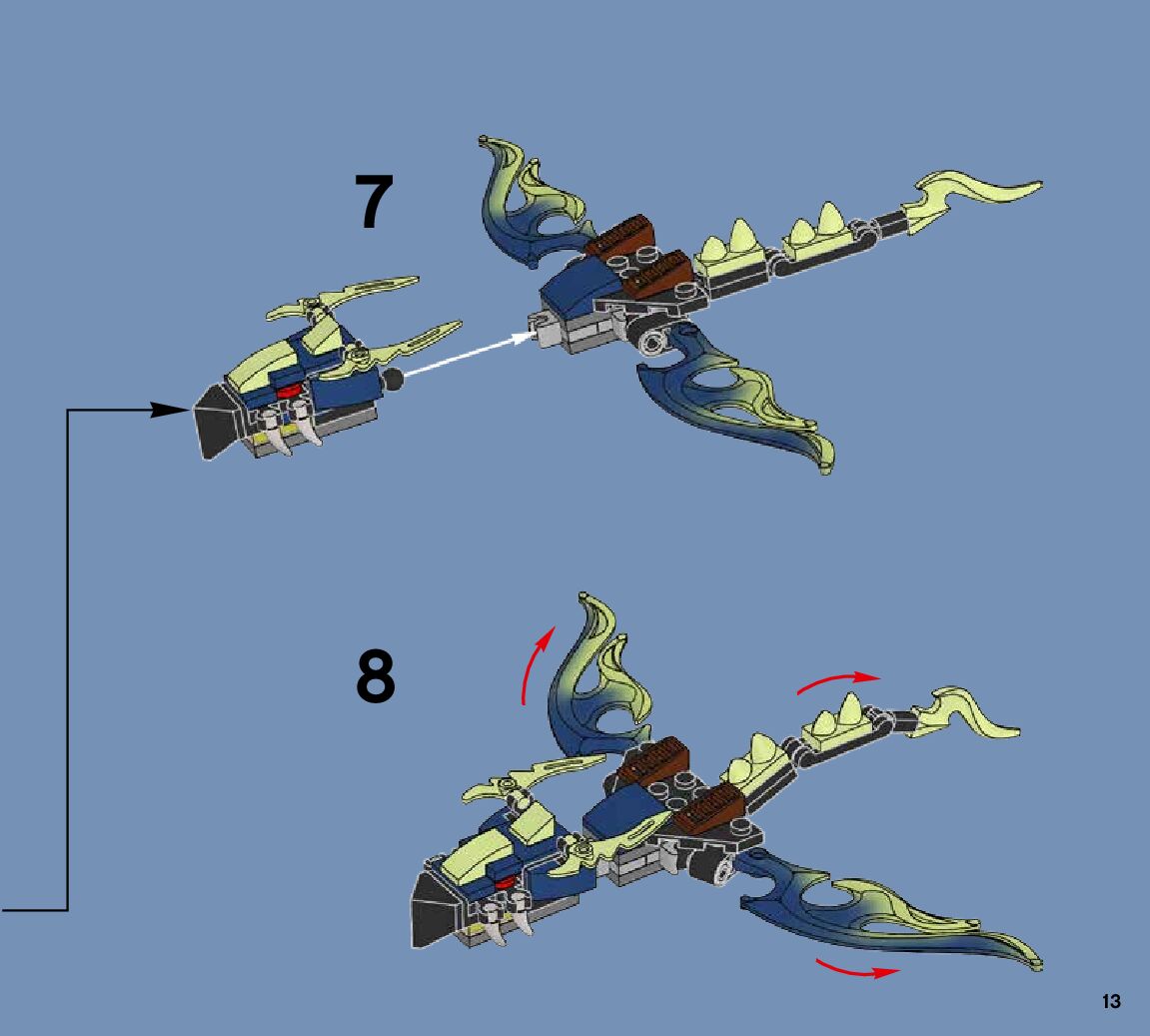 7

8

13