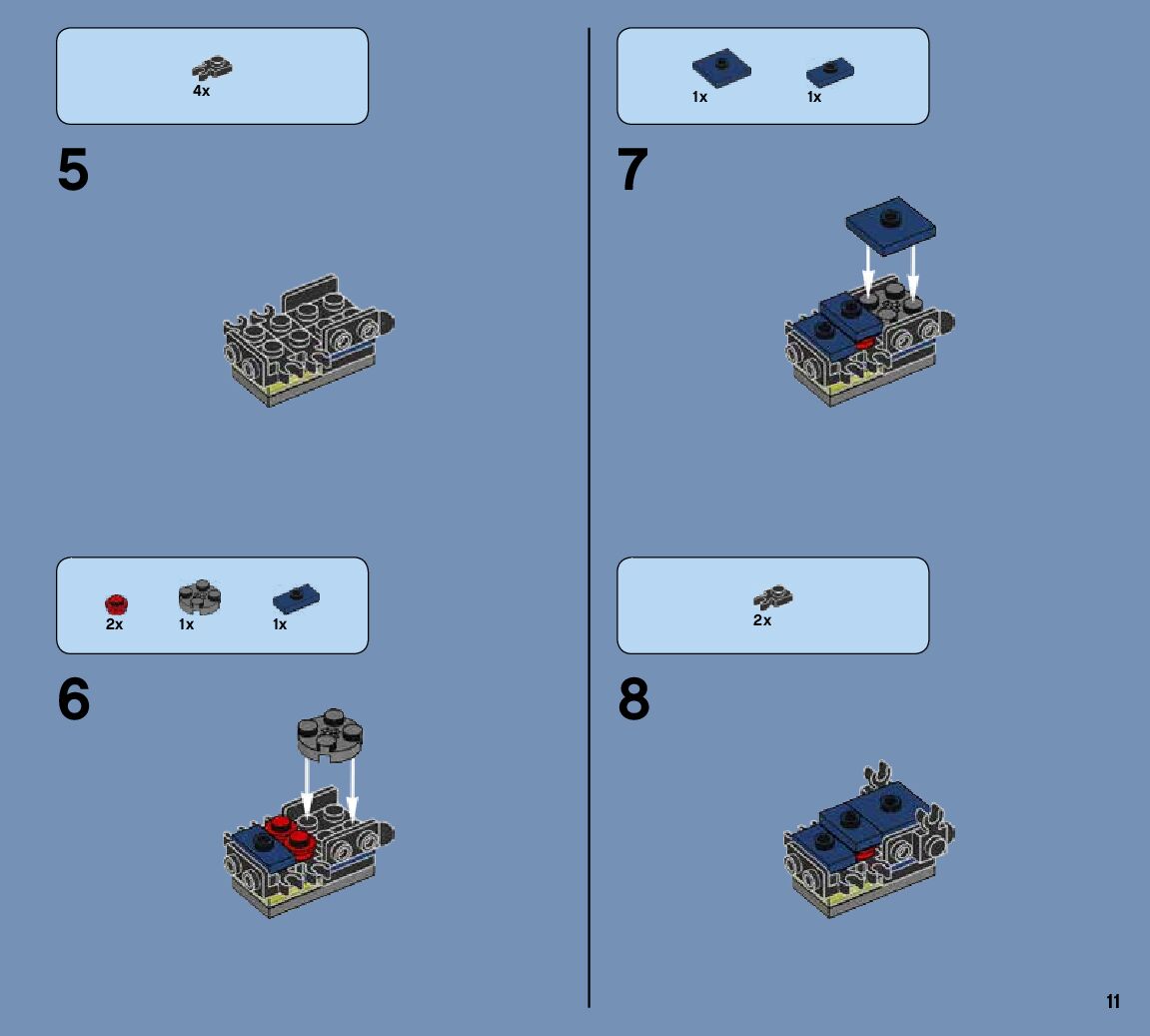 4x

5

2x 1x 1x

6

1x 1x

7

2x

8

11