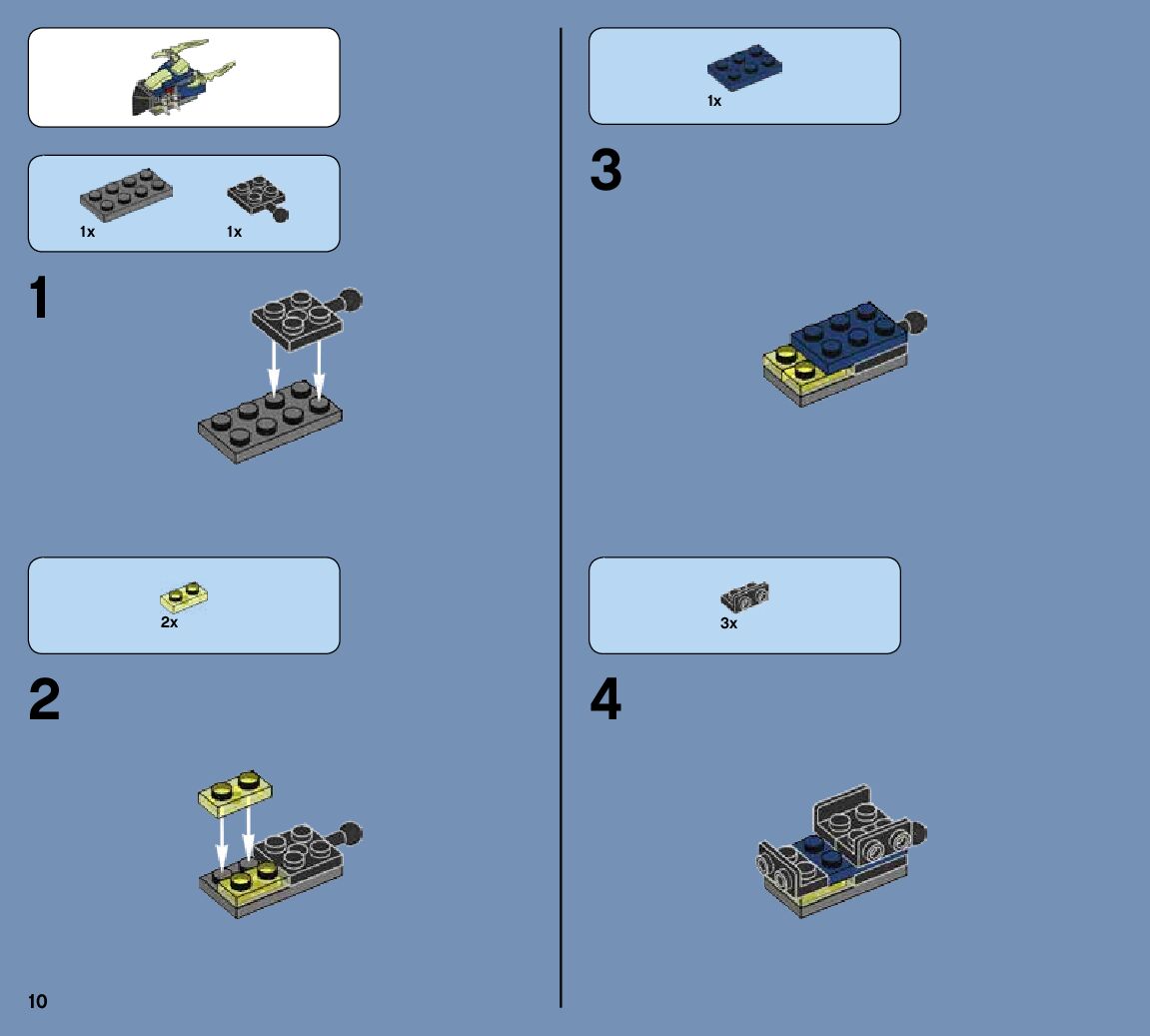 1x 1x

1

2x

2

10

1x

3

3x

4