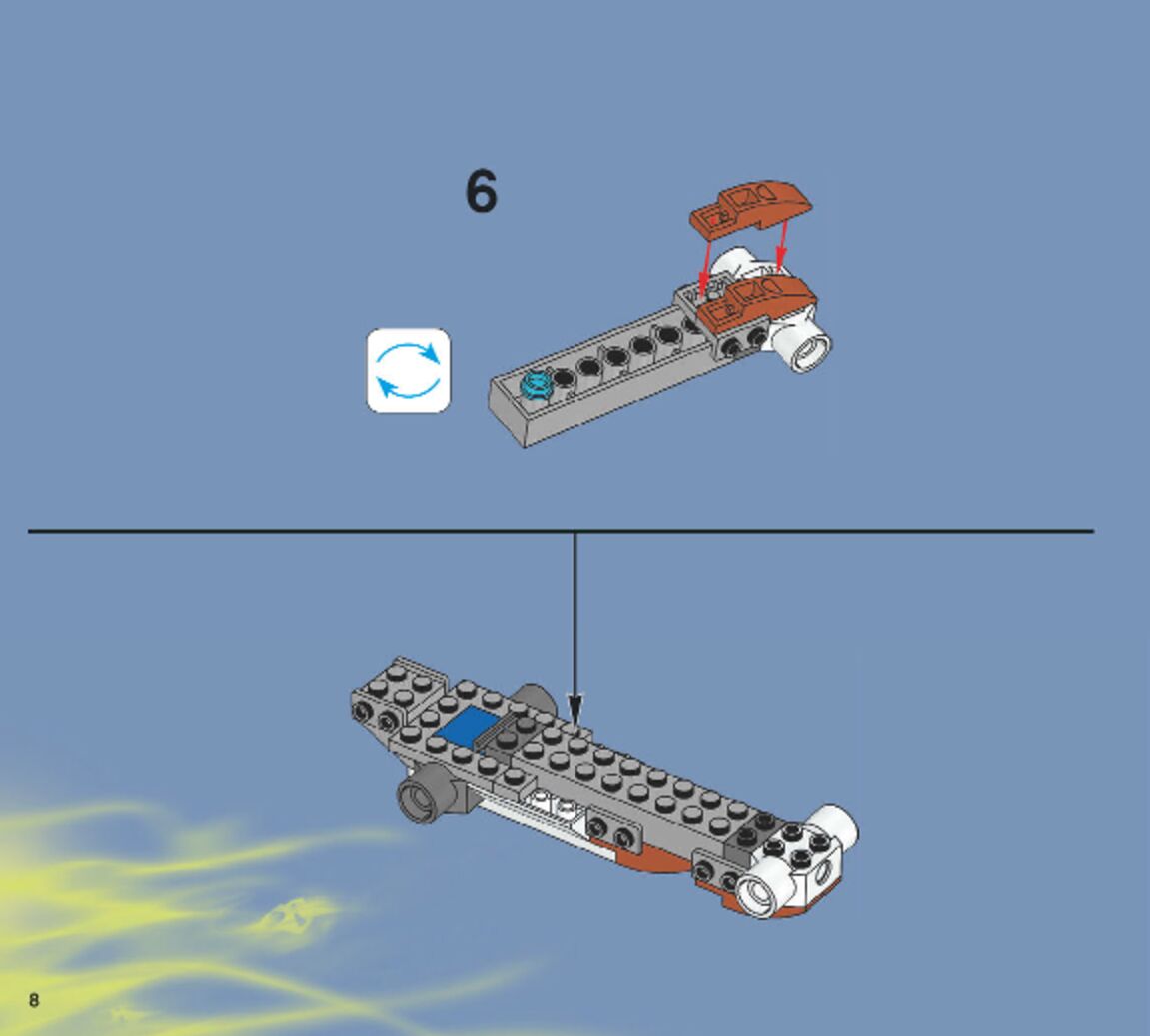 6

8