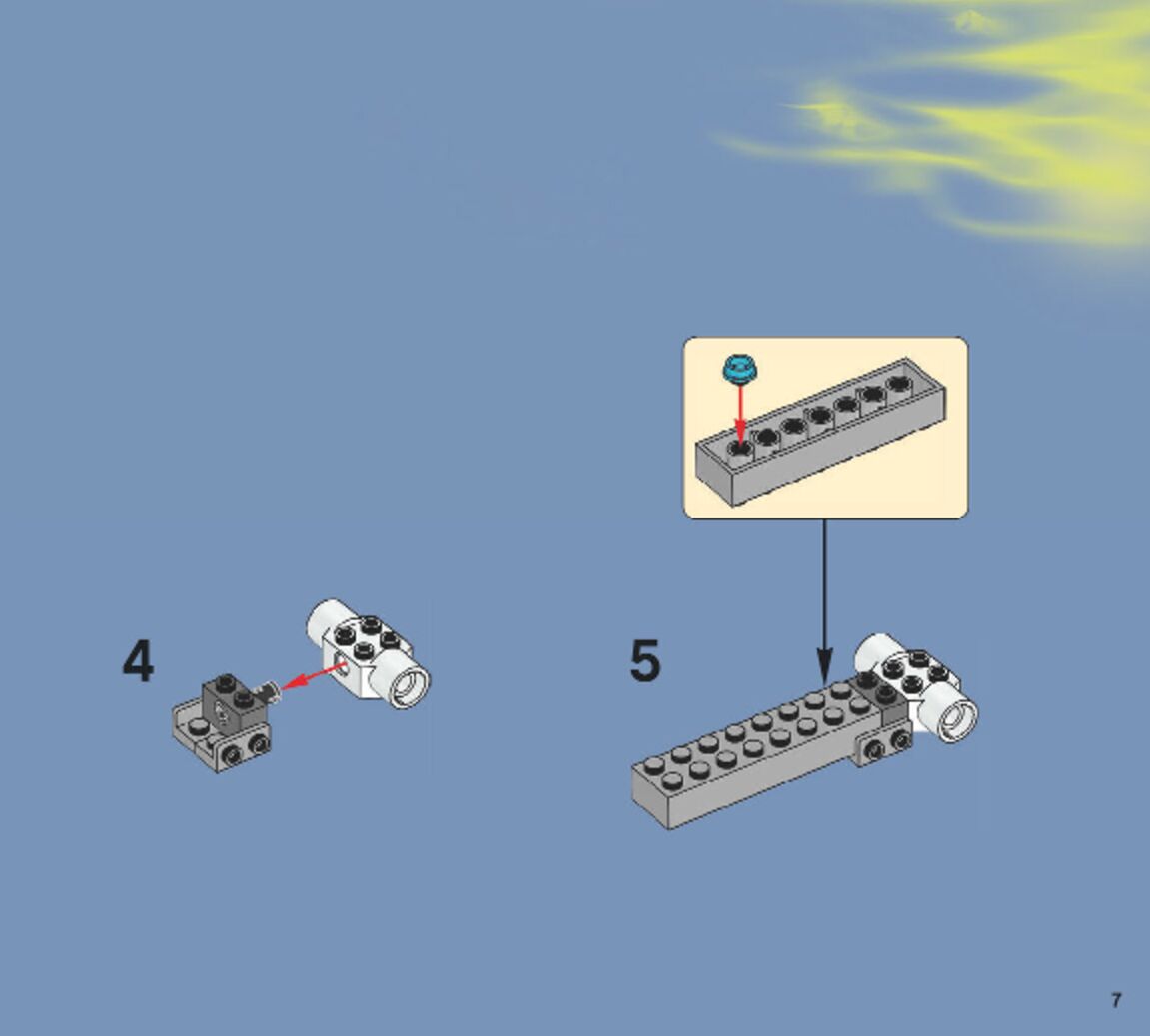 4

5

7