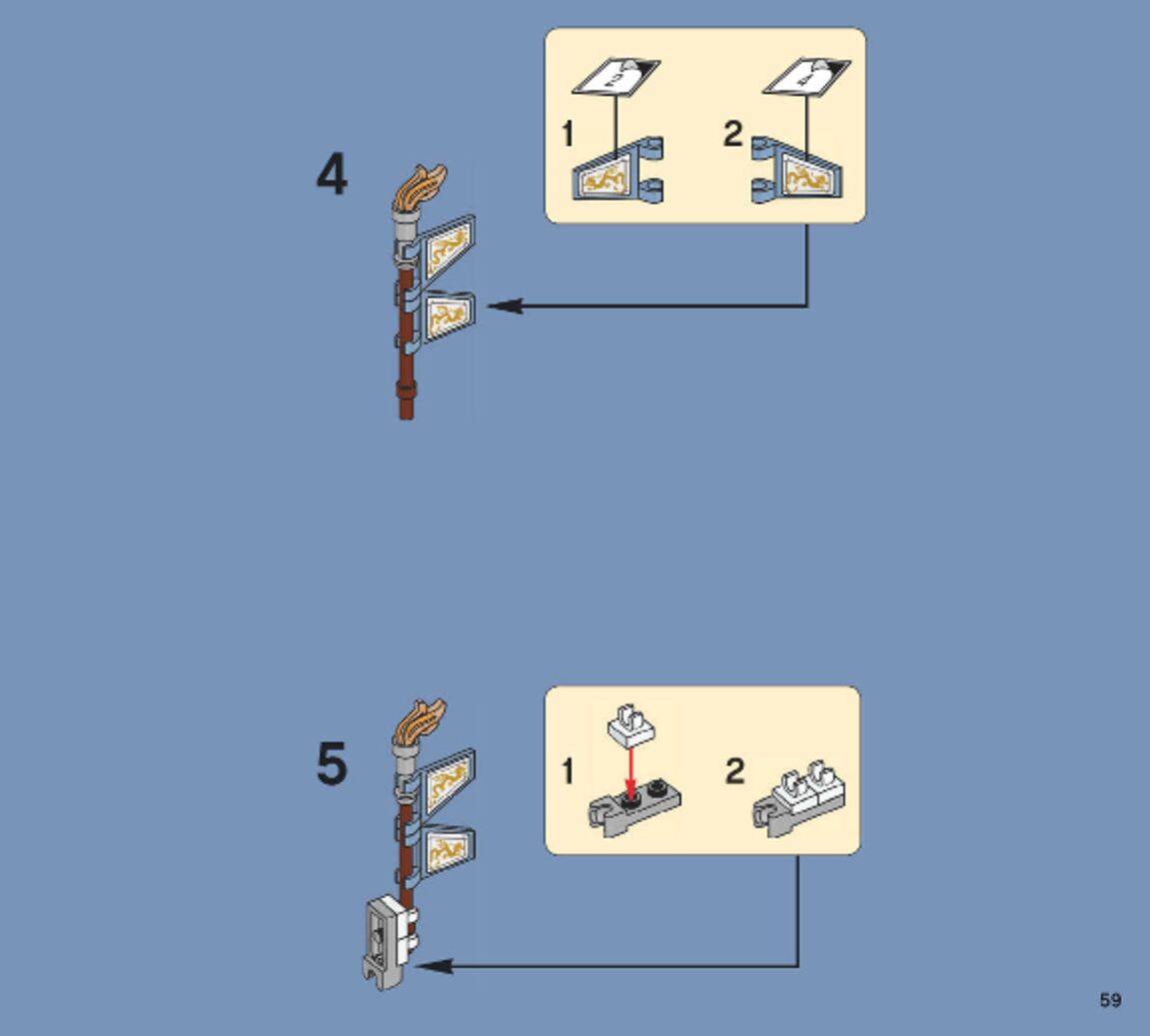 4

1

2

5

1

2

59