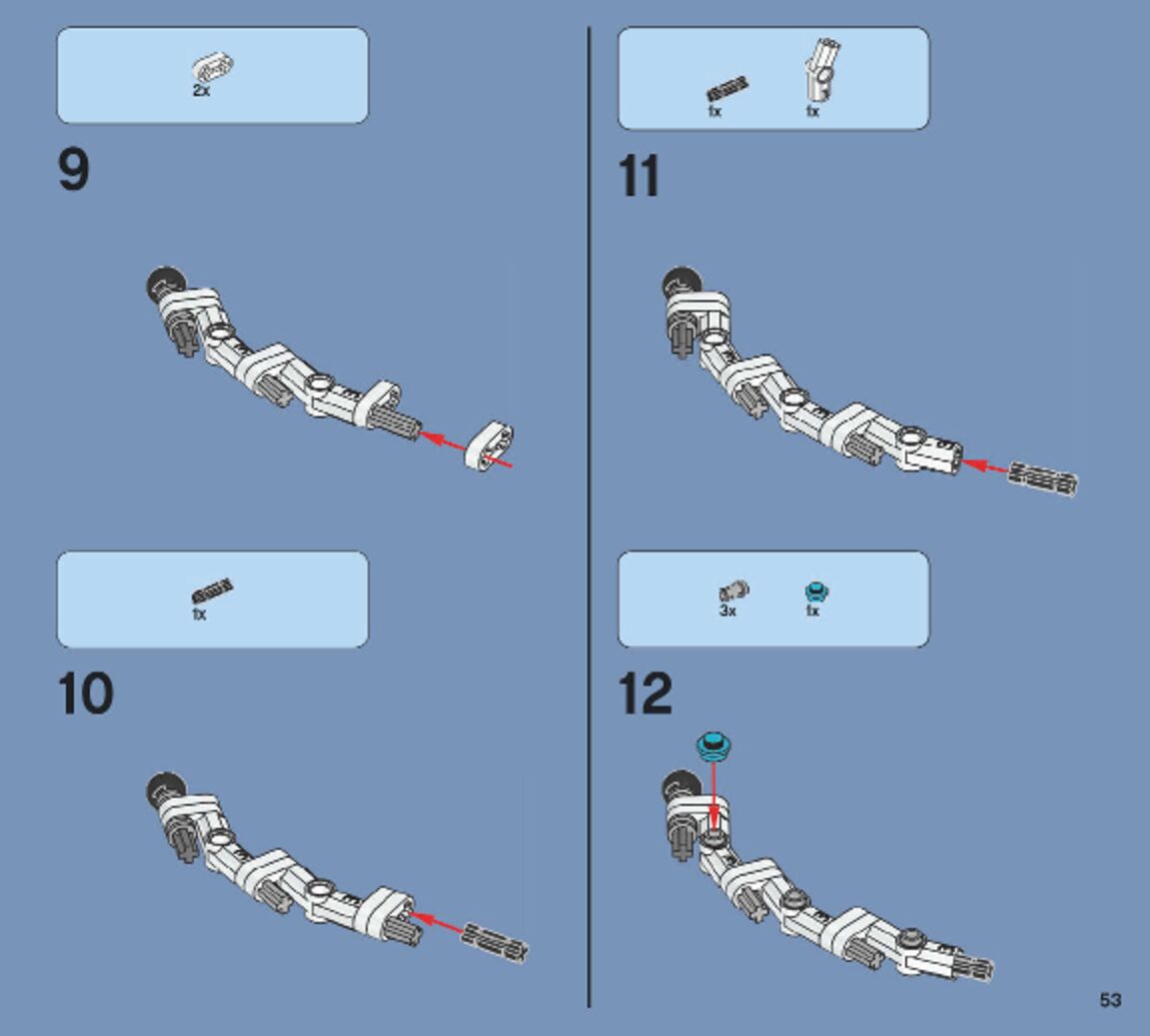 2x

9

1x

10

1x 1x

11

3x 1x

12

53