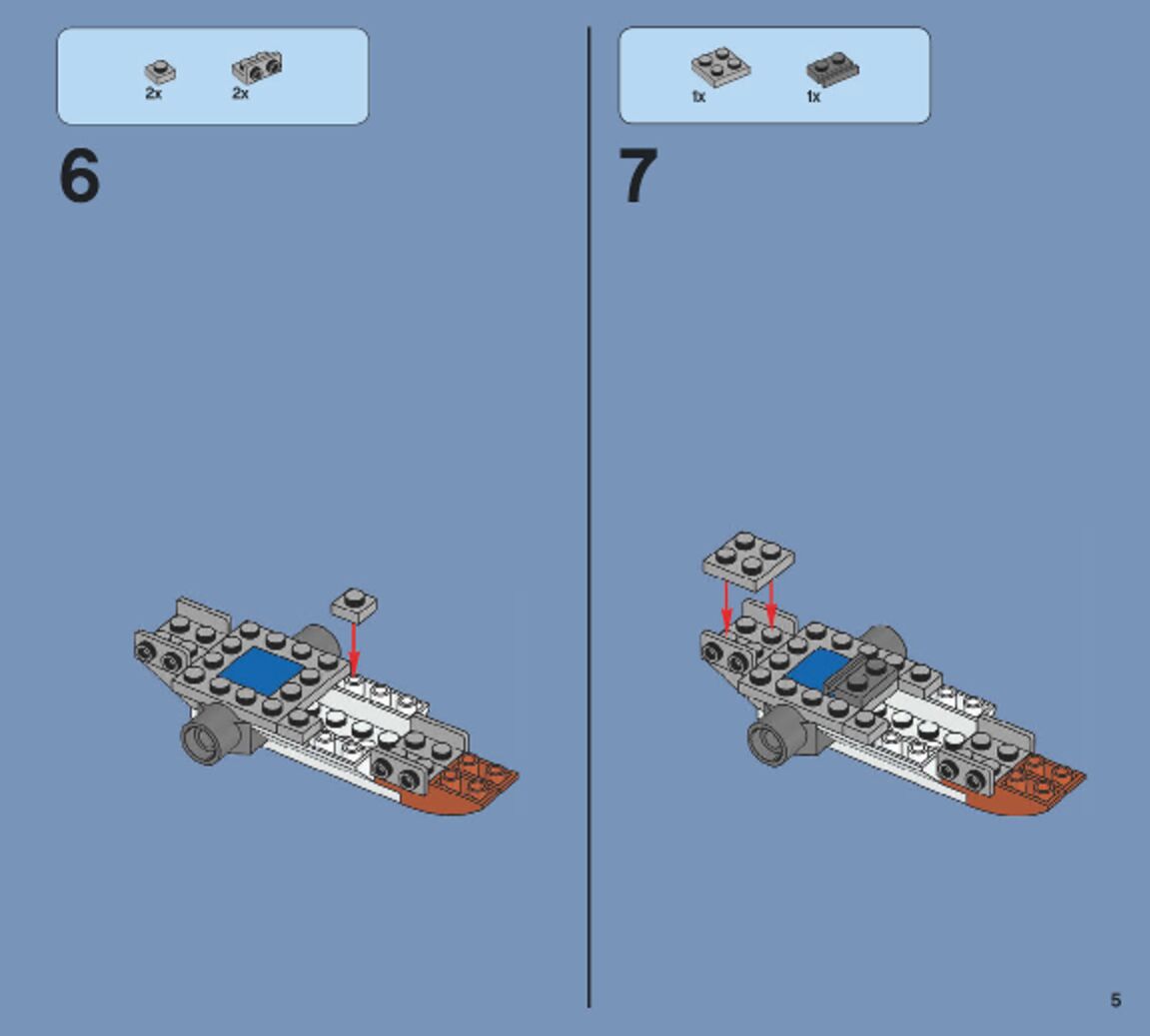 2x 2x

6

1x 1x

7

5