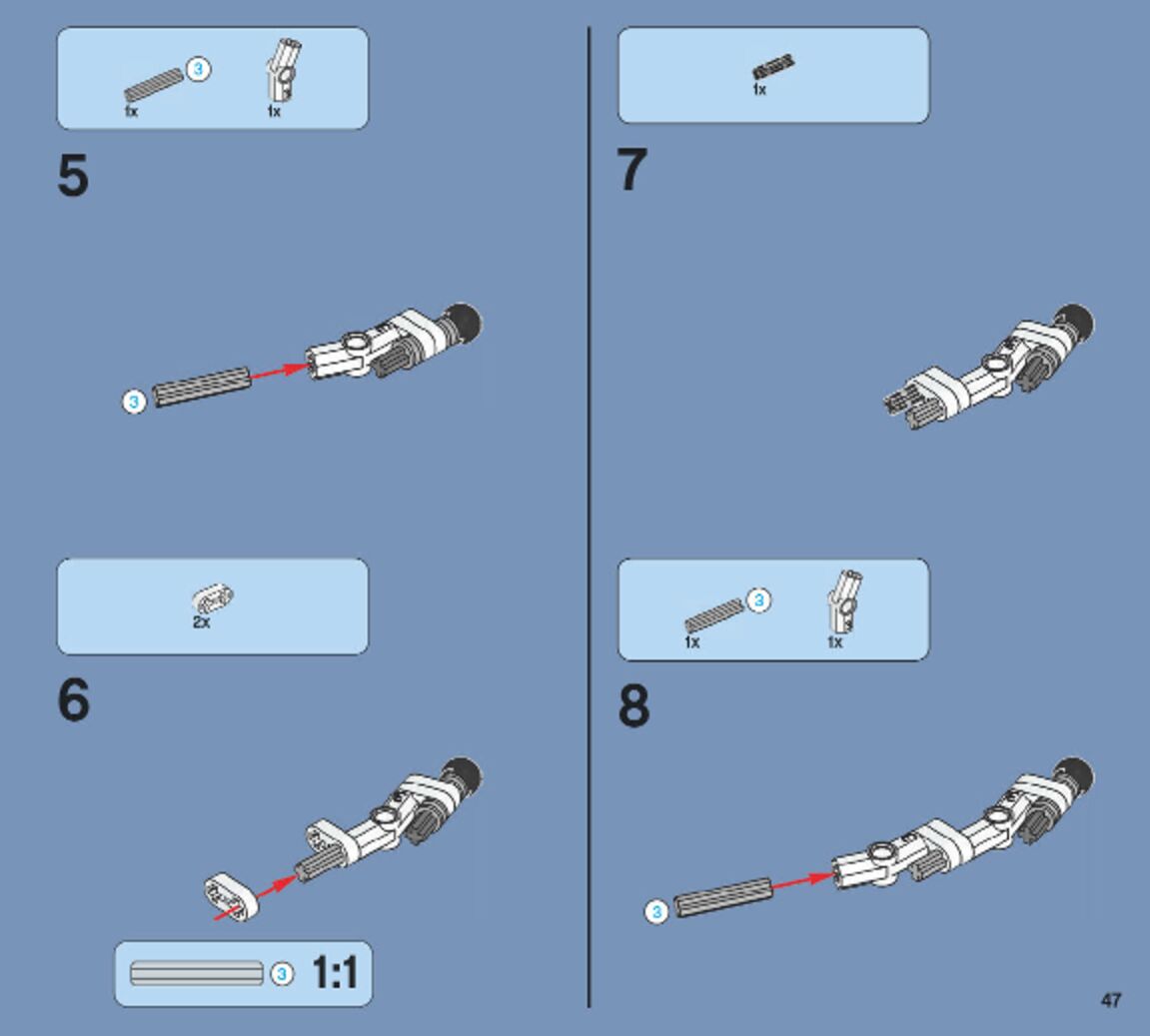 3
1x
1x

5

3

2x

6

3 1:1

1x

7

3
1x
1x

8

3

47