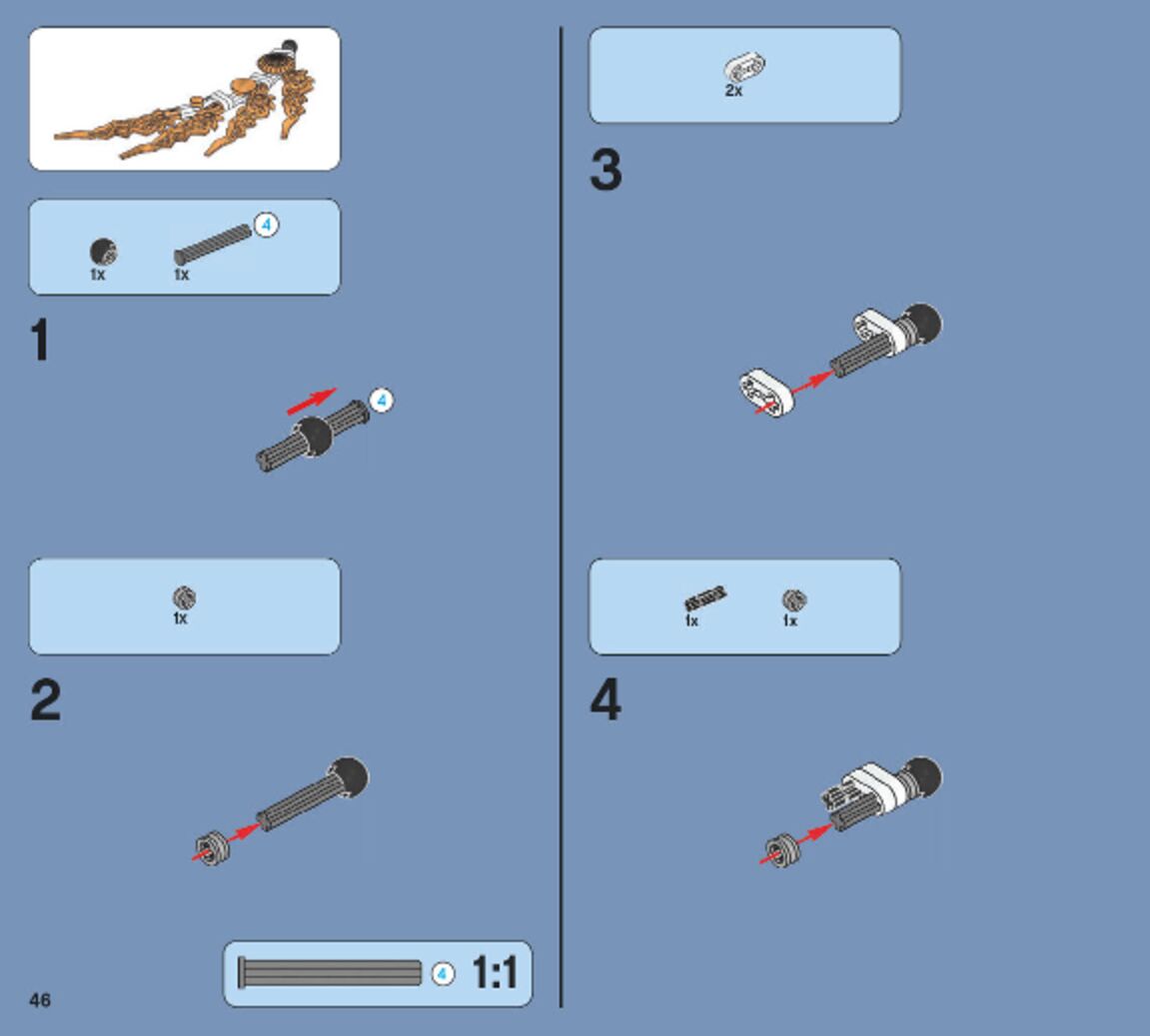 1x
1x
4

1

4

1x

2

4
1:1

46

2x

3

1x
1x

4