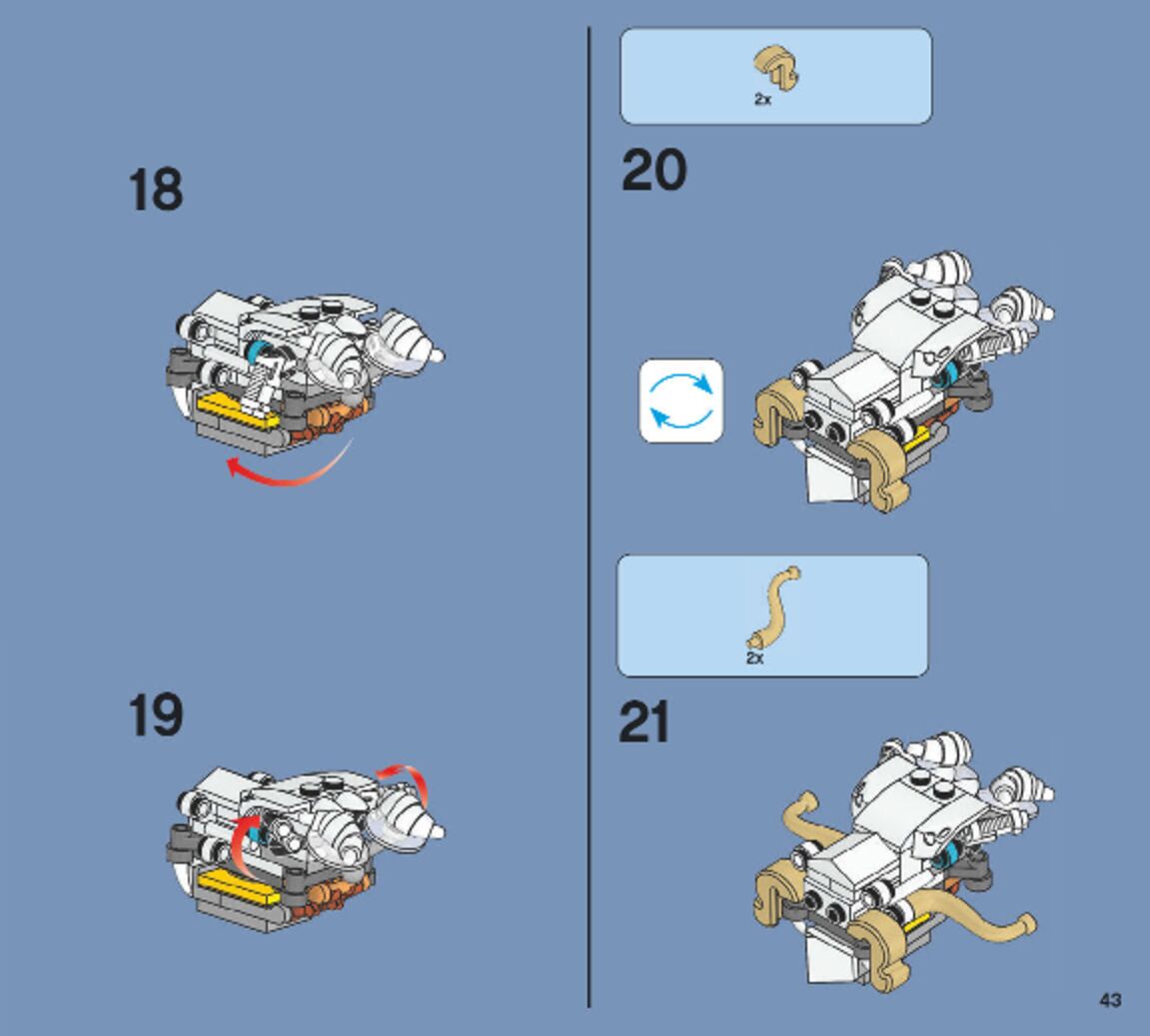 18

19

2x

20

2x

21

43