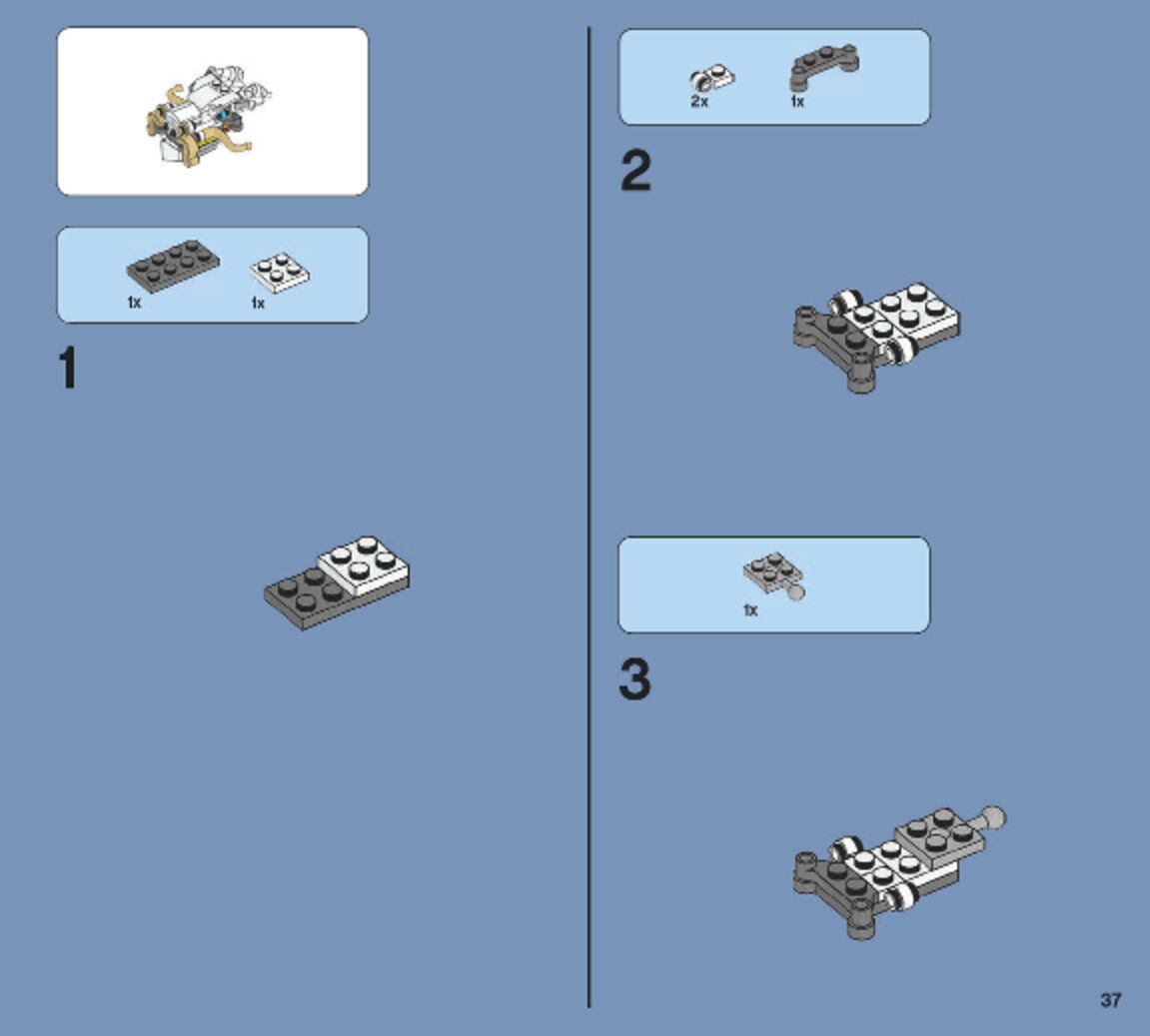 1x 1x

1

2x 1x

2

1x

3

37