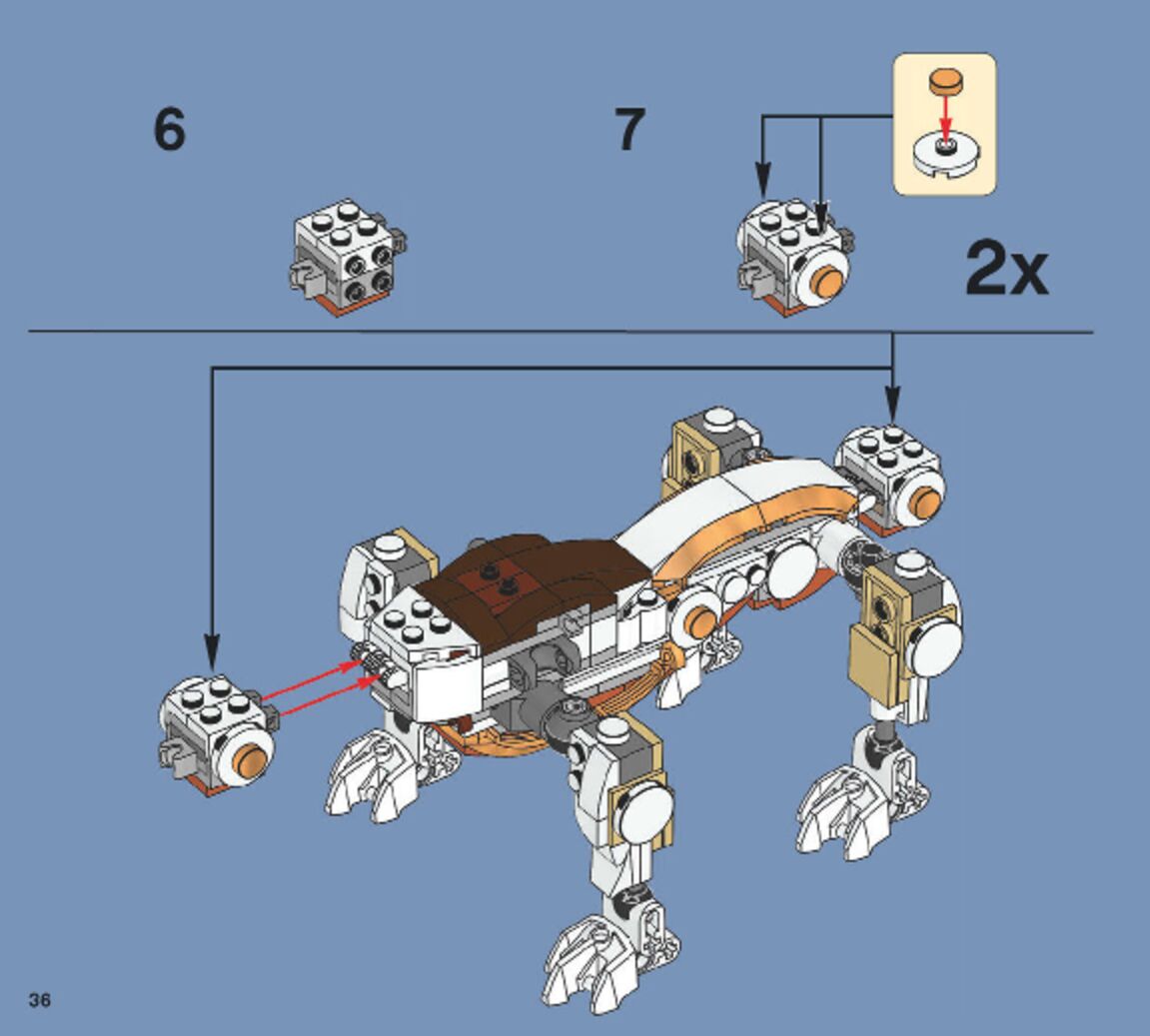 6

7

2x

36