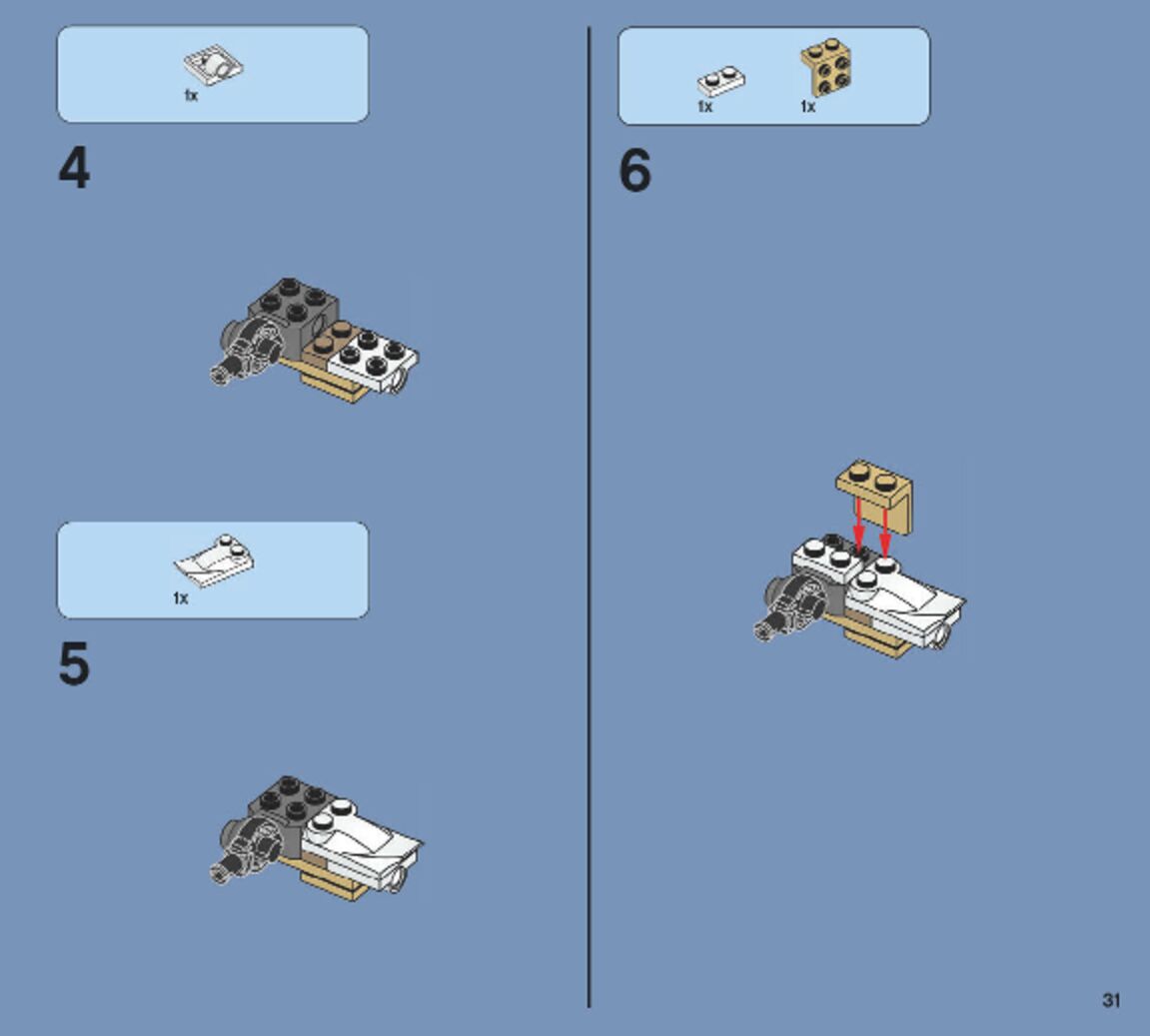 1x

4

1x

5

1x 1x

6

31