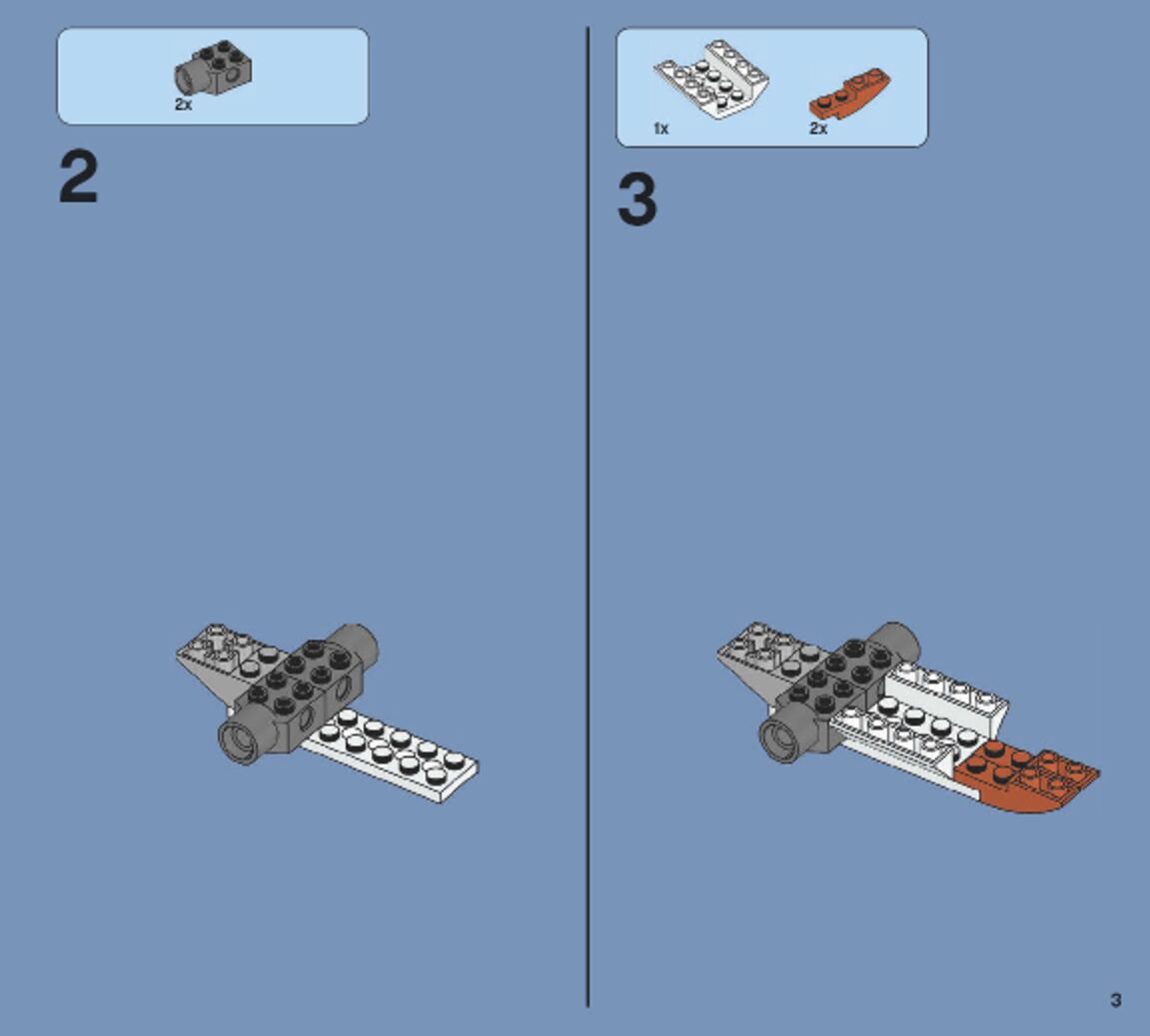 2x

2

1x

2x

3

3