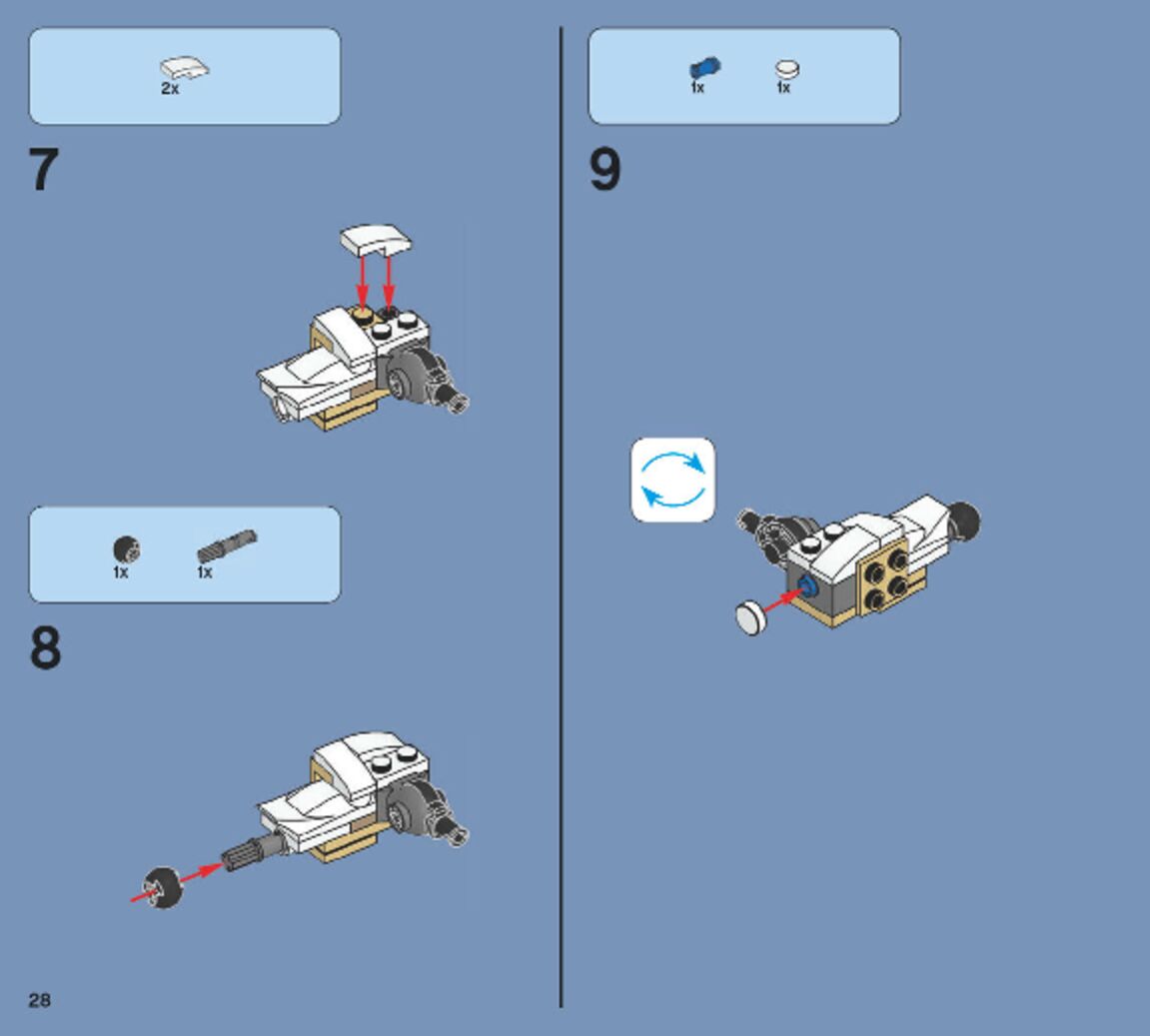 2x

7

1x 1x

8

28

1x 1x

9