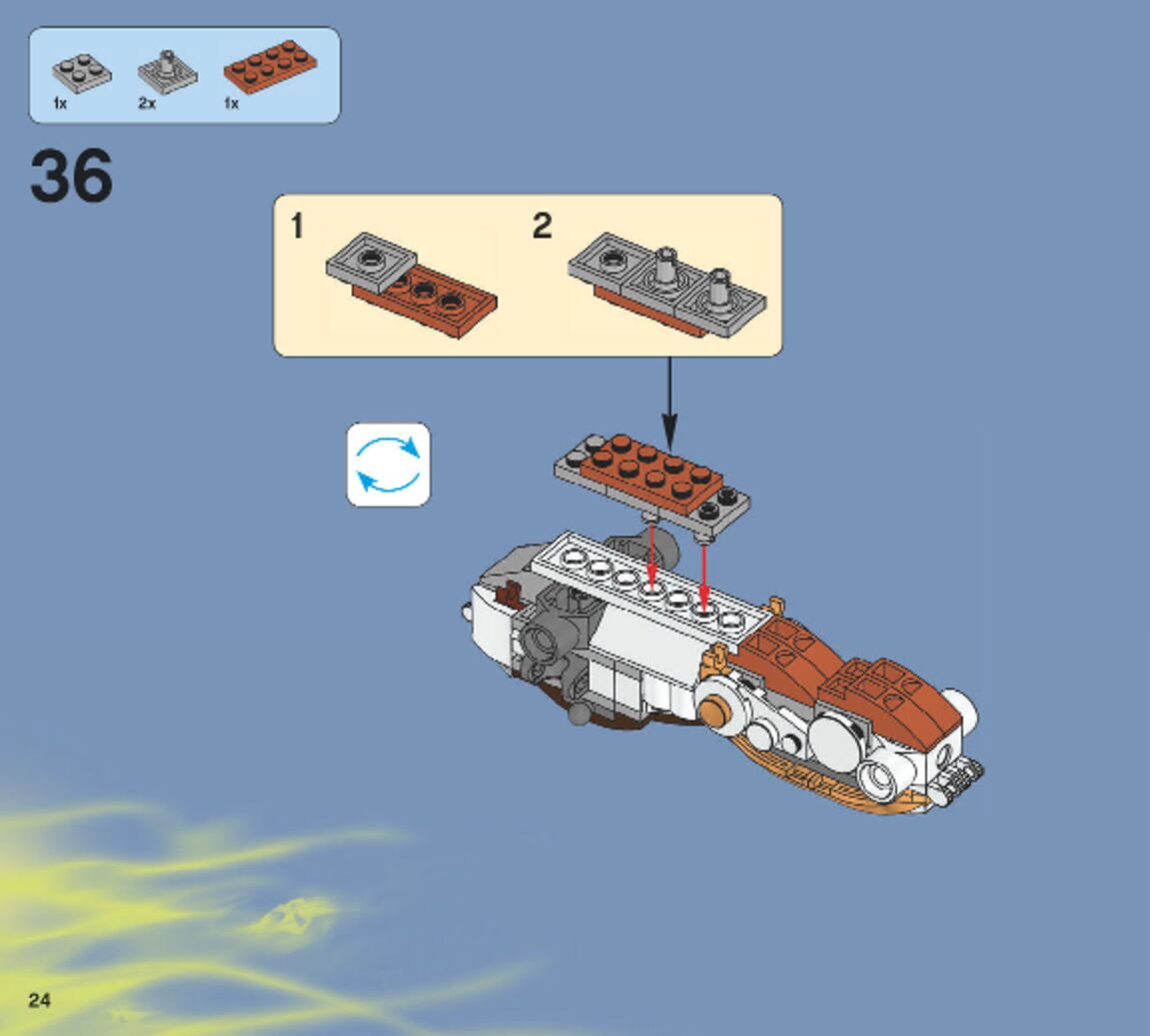 1x 2x 1x

36

1

2

24