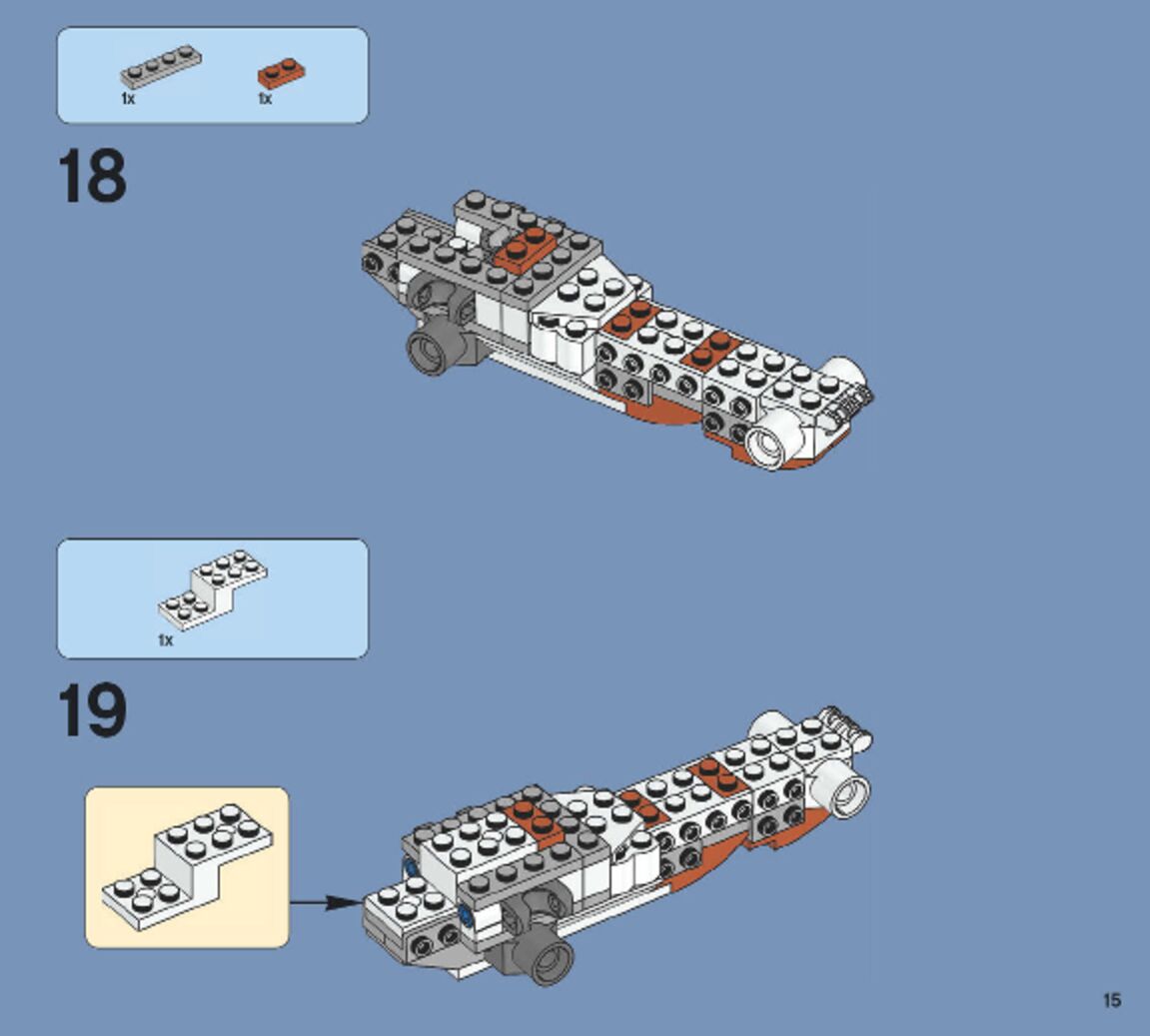 1x 1x

18

1x

19

15