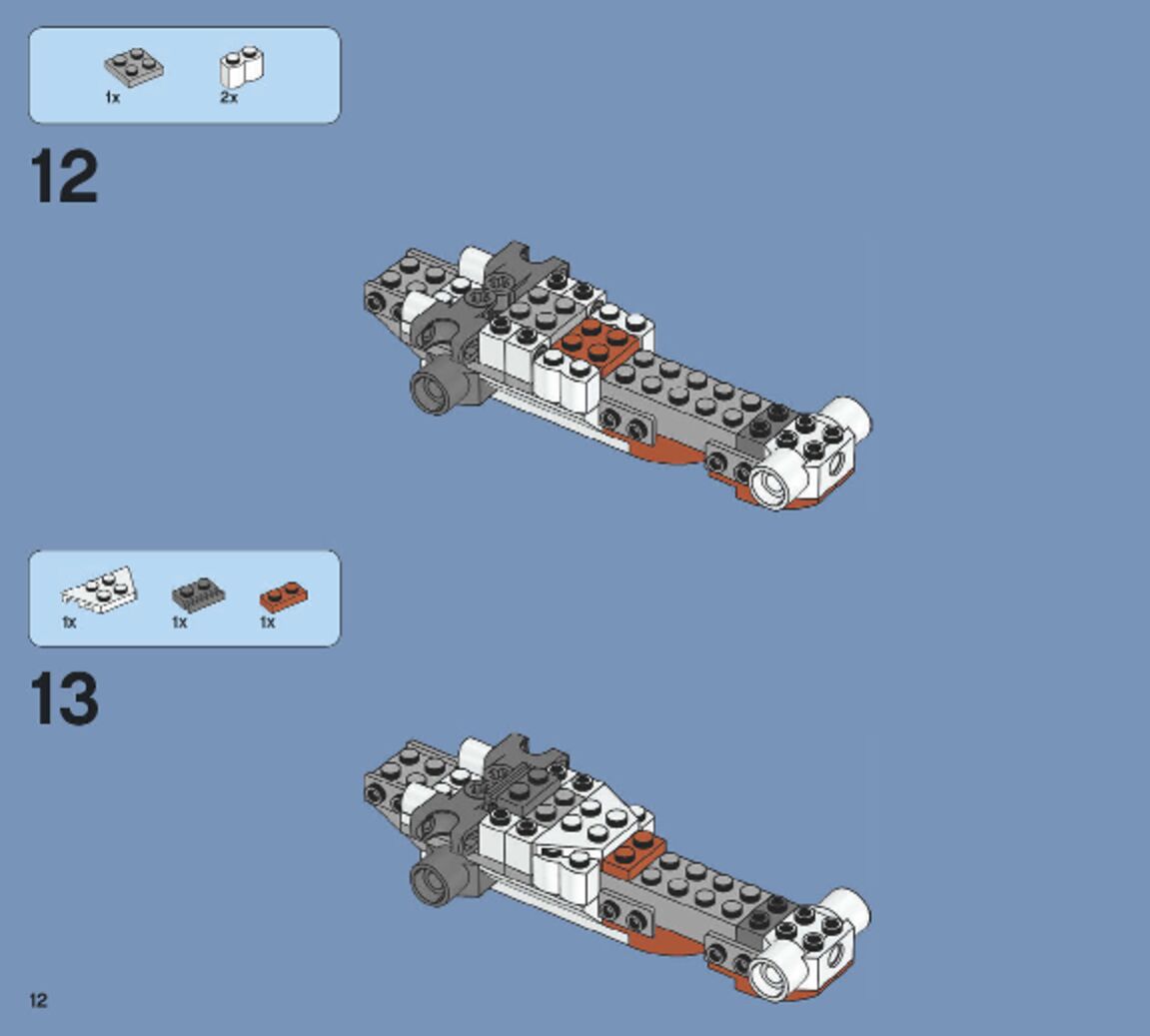 1x 2x

12

1x 1x 1x

13

12