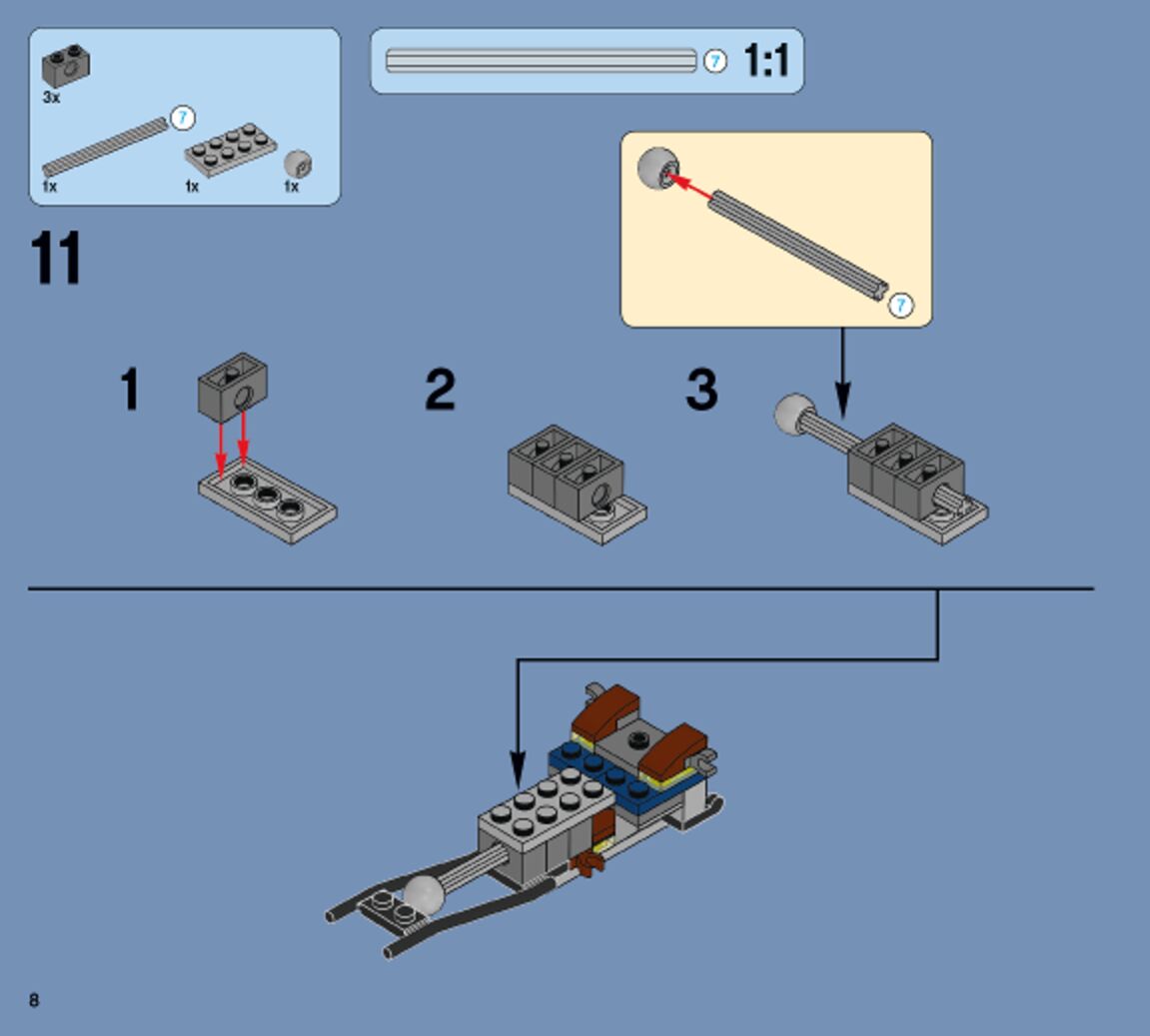 3x

7

1x

1x

1x

7 1:1

11

7

1

2

3

8