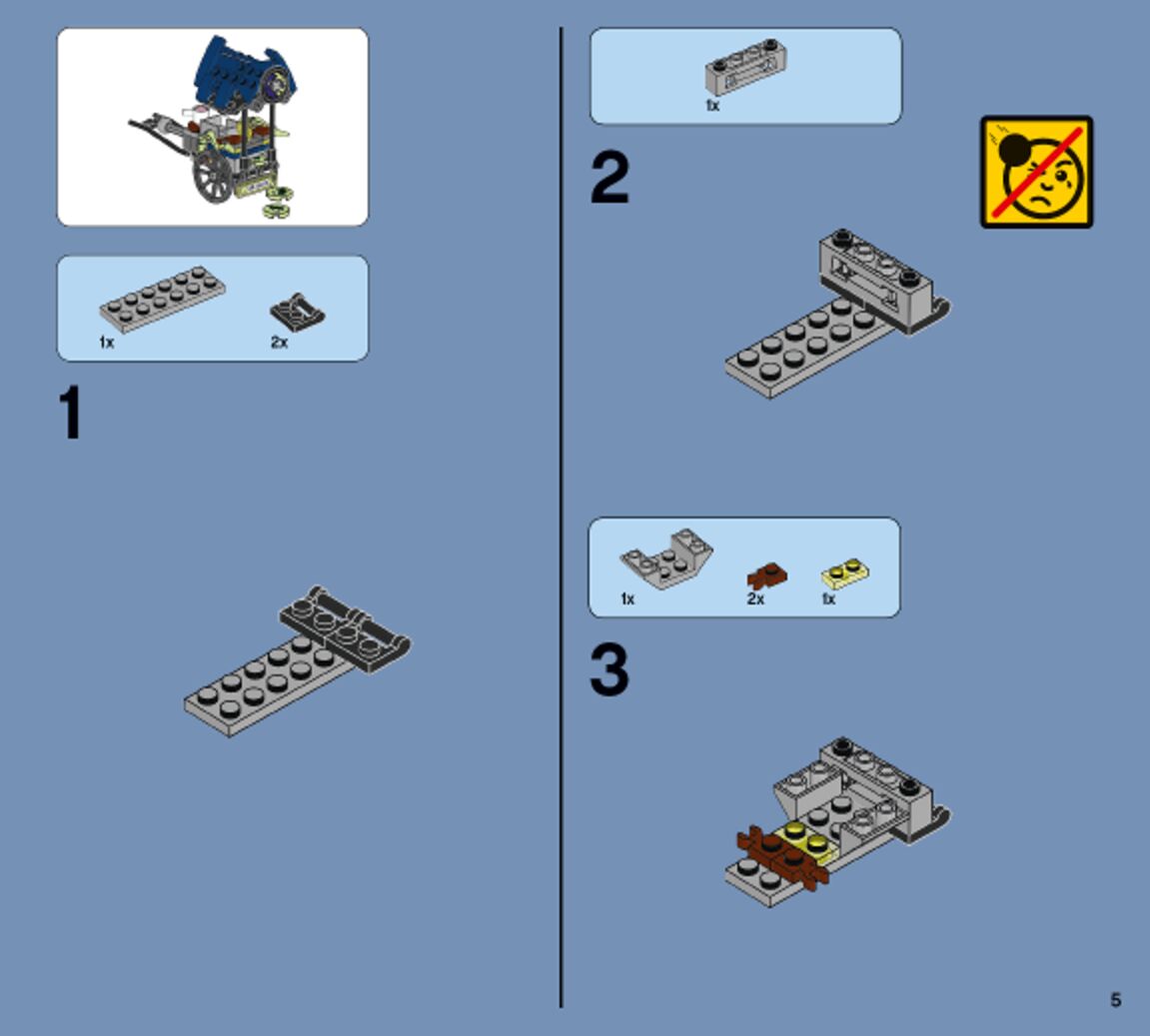 1x
2x

1

1x

2

1x
2x
1x

3

5