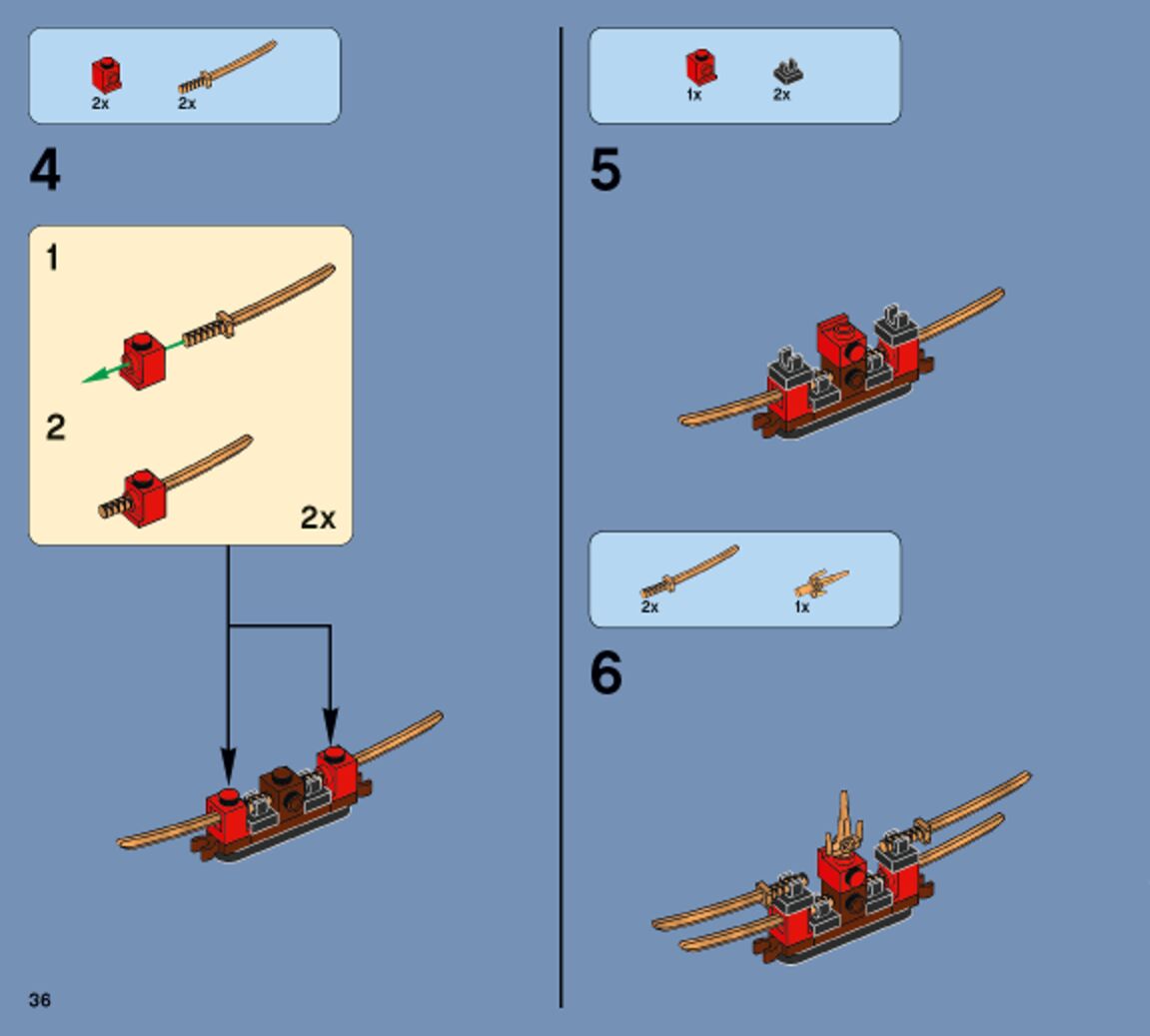 2x 2x

4

1

2

2x

36

1x 2x

5

2x 1x

6