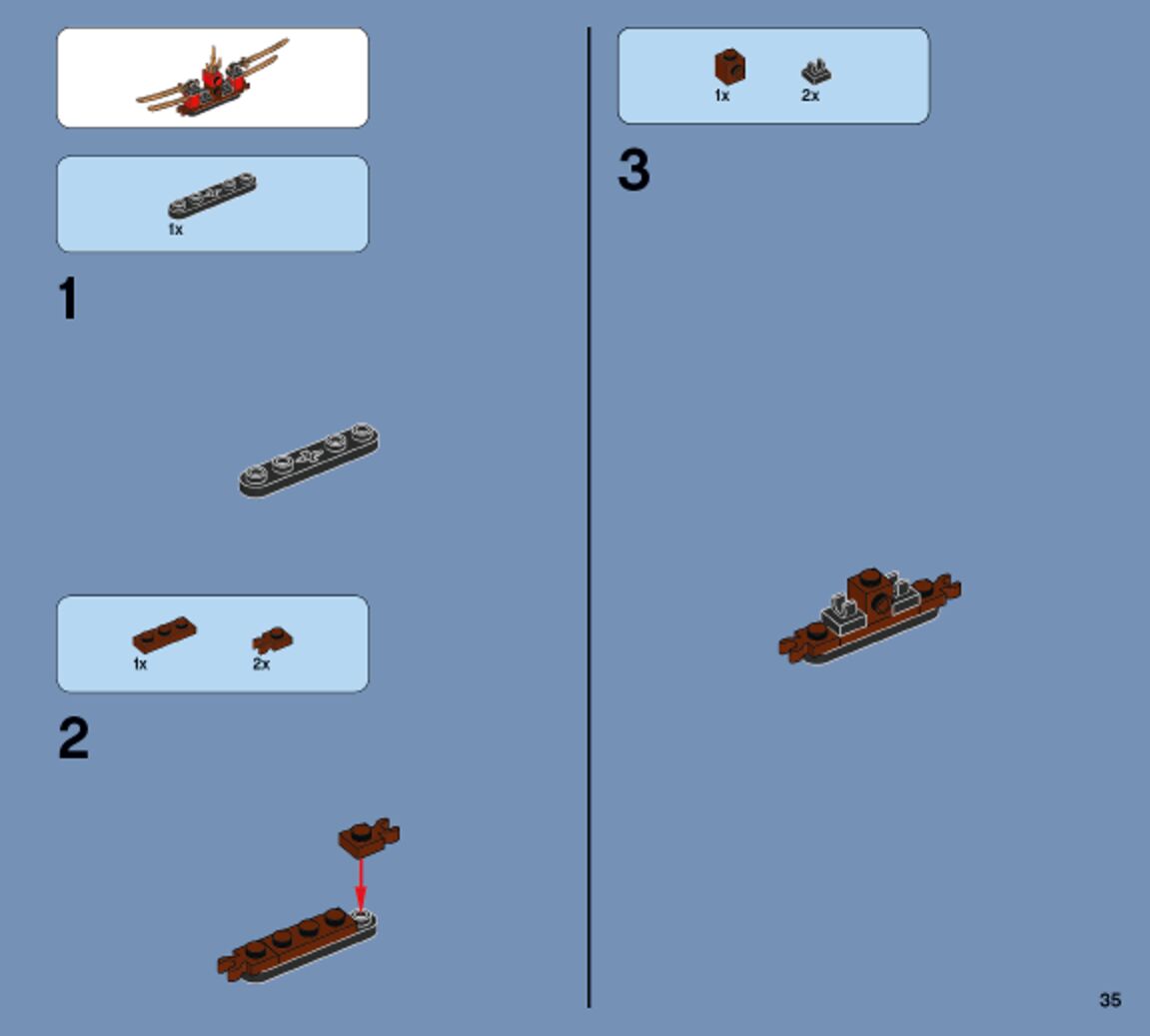 1x

1

1x

2x

2

1x

2x

3

35