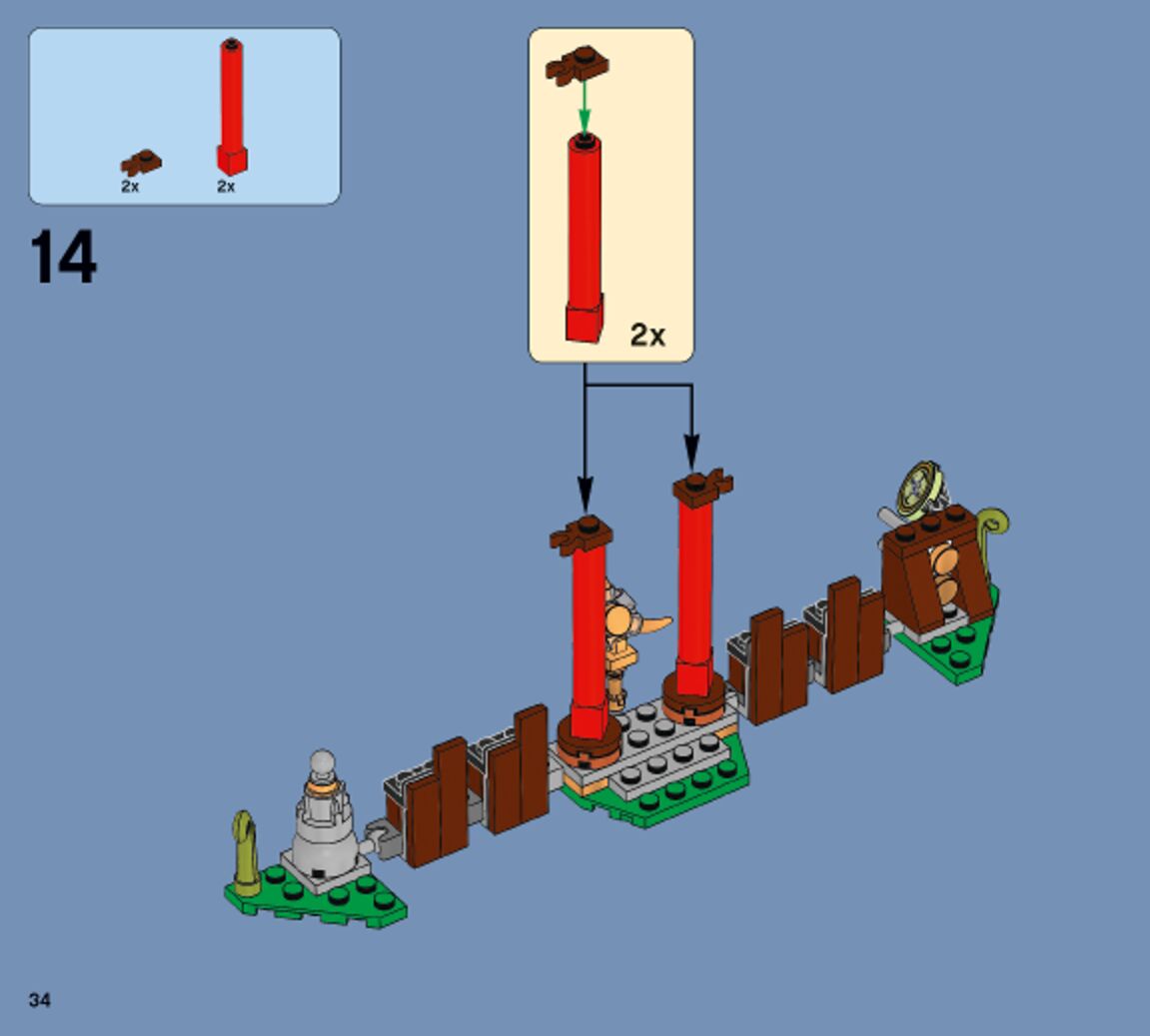 2x 2x

14

2x

34