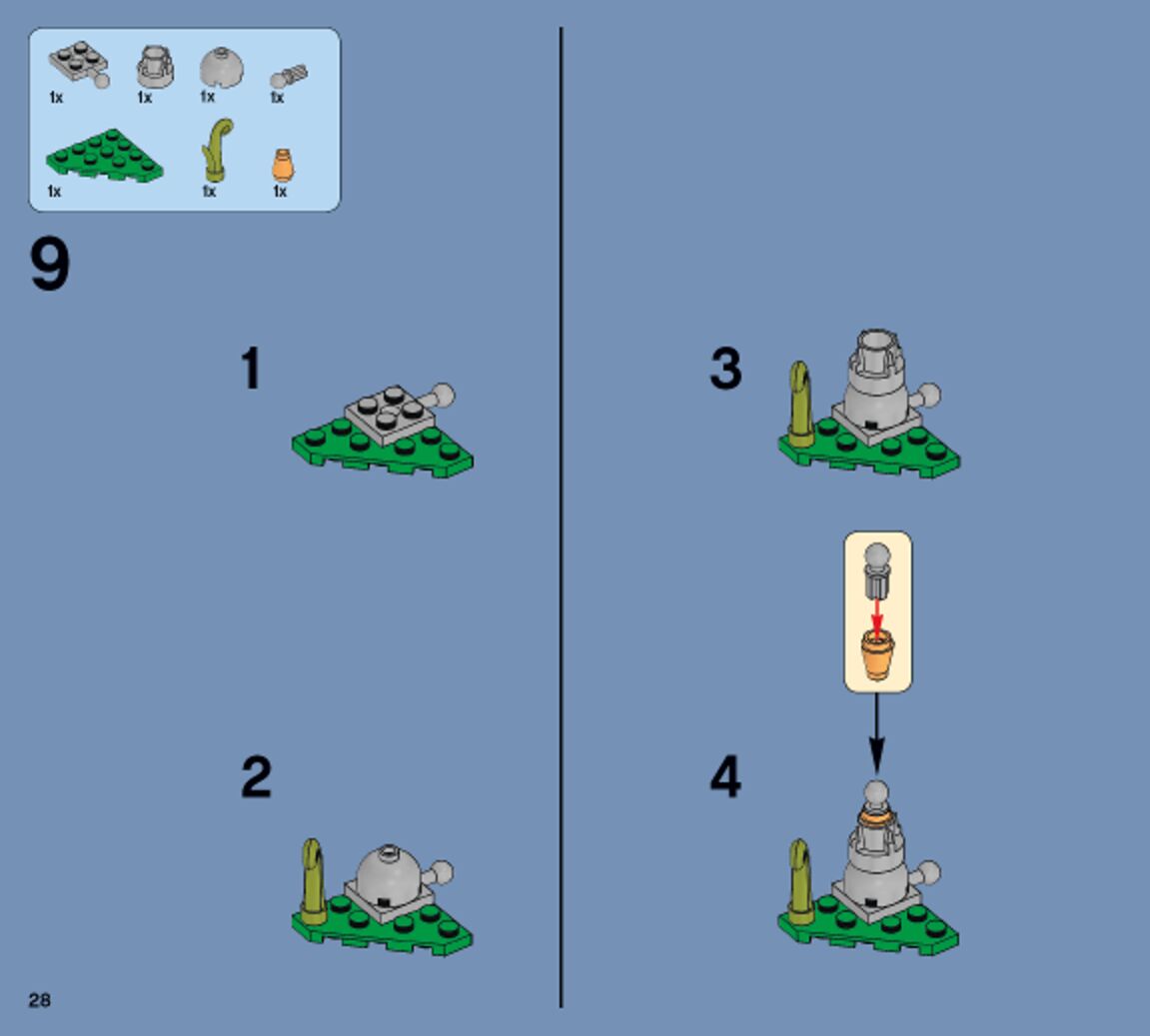 1x 1x 1x 1x
1x 1x 1x

9

1

2

3

4

28