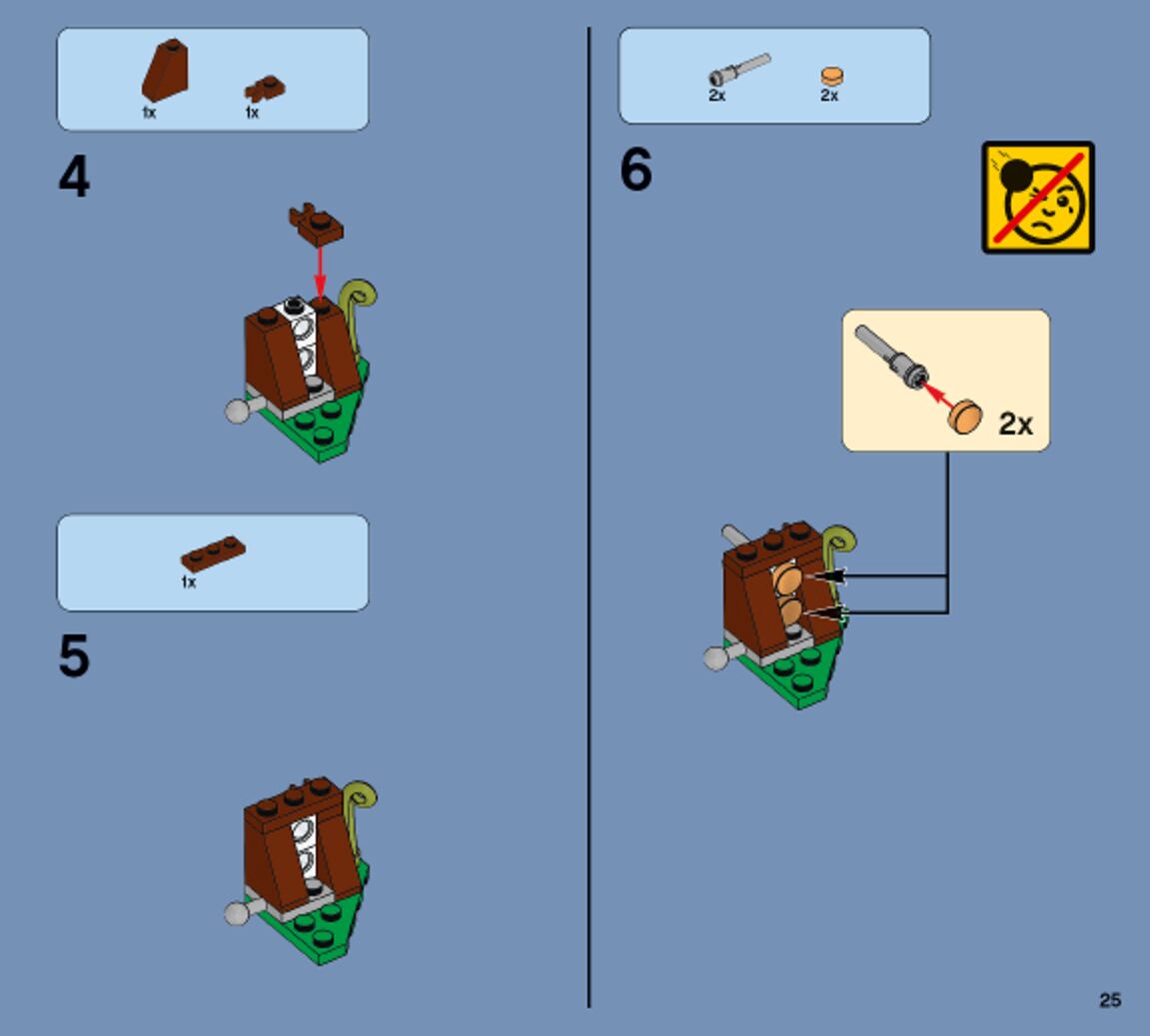 1x 1x

4

1x

5

2x 2x

6

2x

25