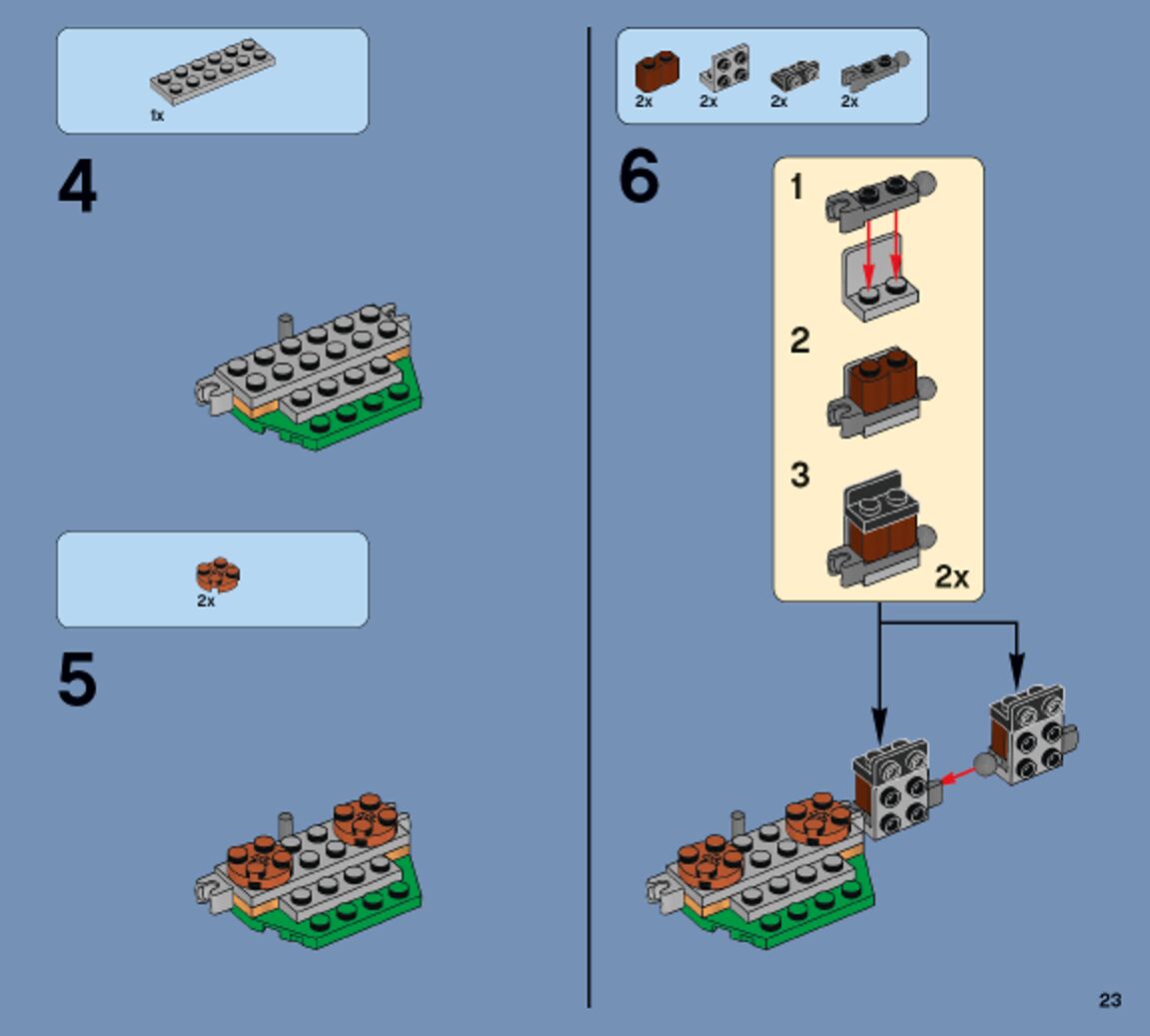 1x

4

2x

5

2x 2x 2x 2x

6

1

2

3

2x

23