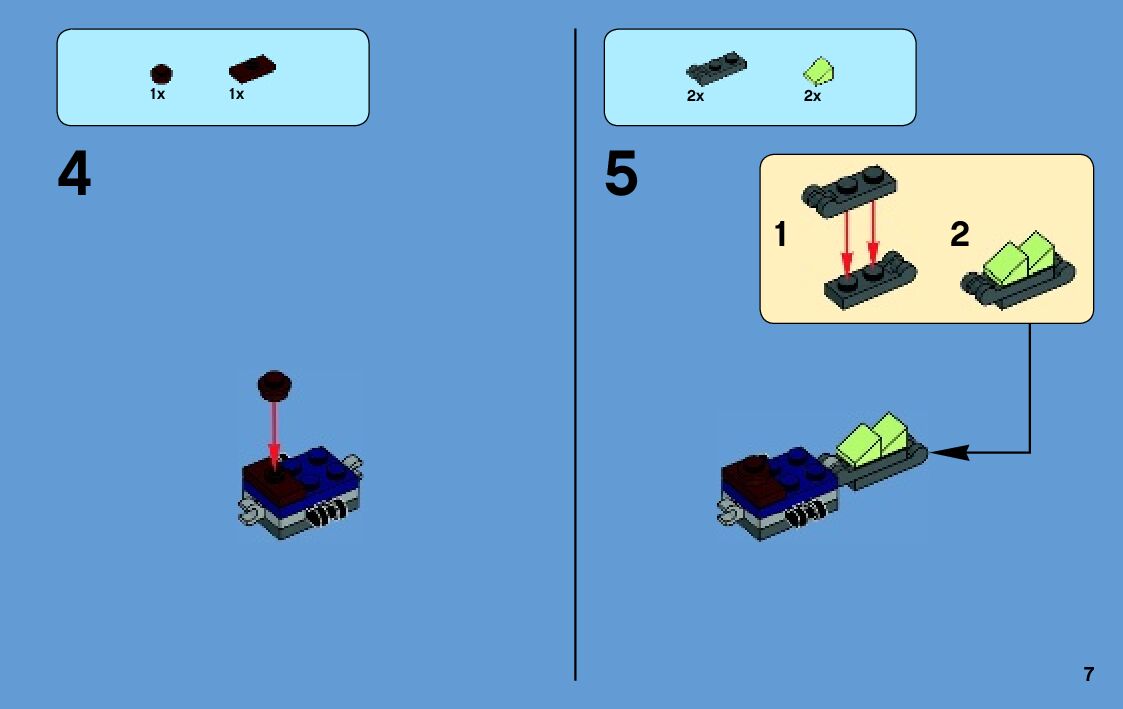 1x 1x

4

2x 2x

5

1

2

7