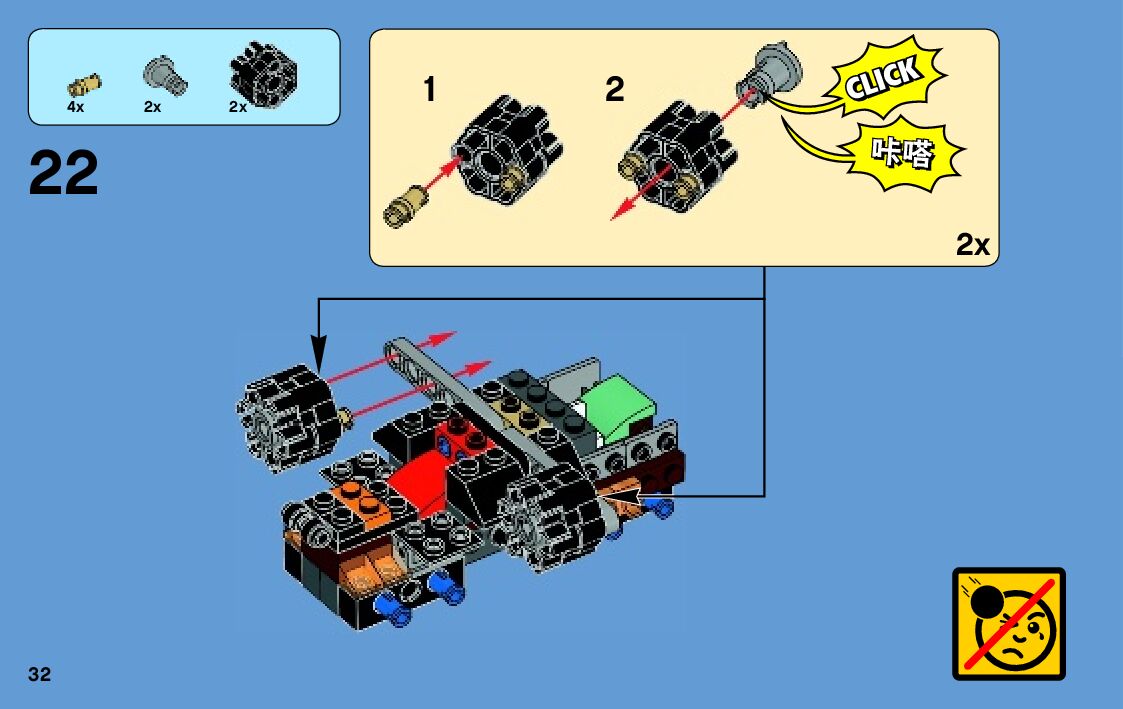 4x 2x 2x

22

1

2

CLICK

咔嗒

2x

32