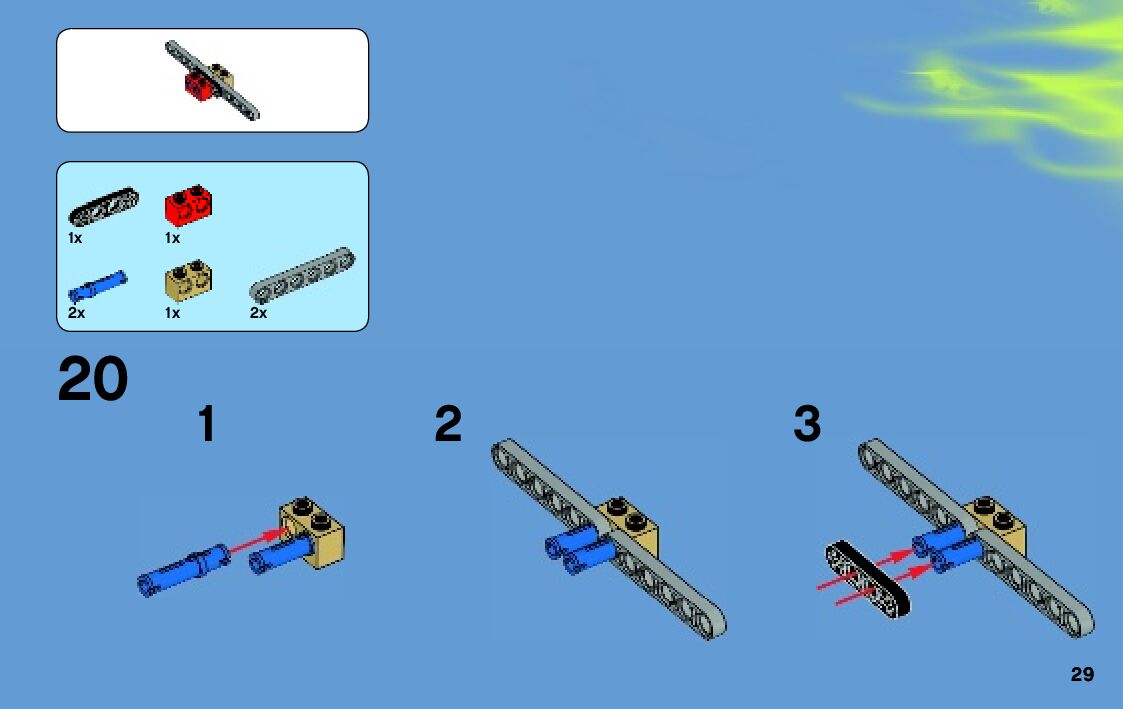 1x
1x
2x
1x
2x

20

1

2

3

29