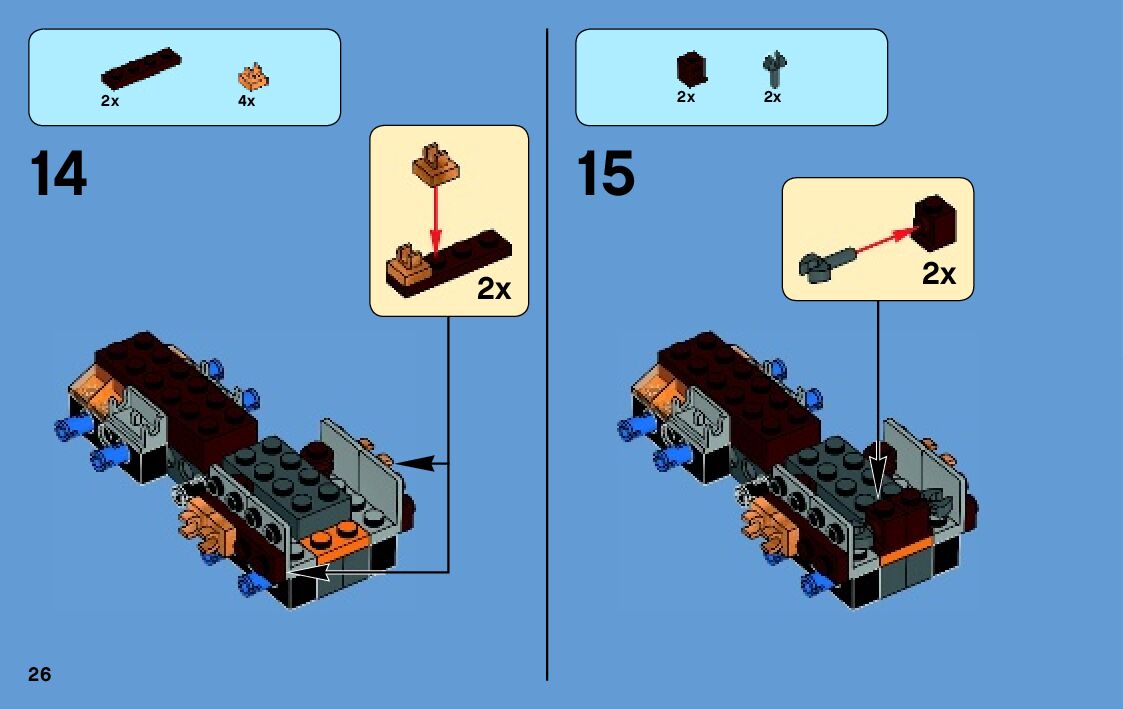 2x 4x

14

2x

2x 2x

15

2x

26