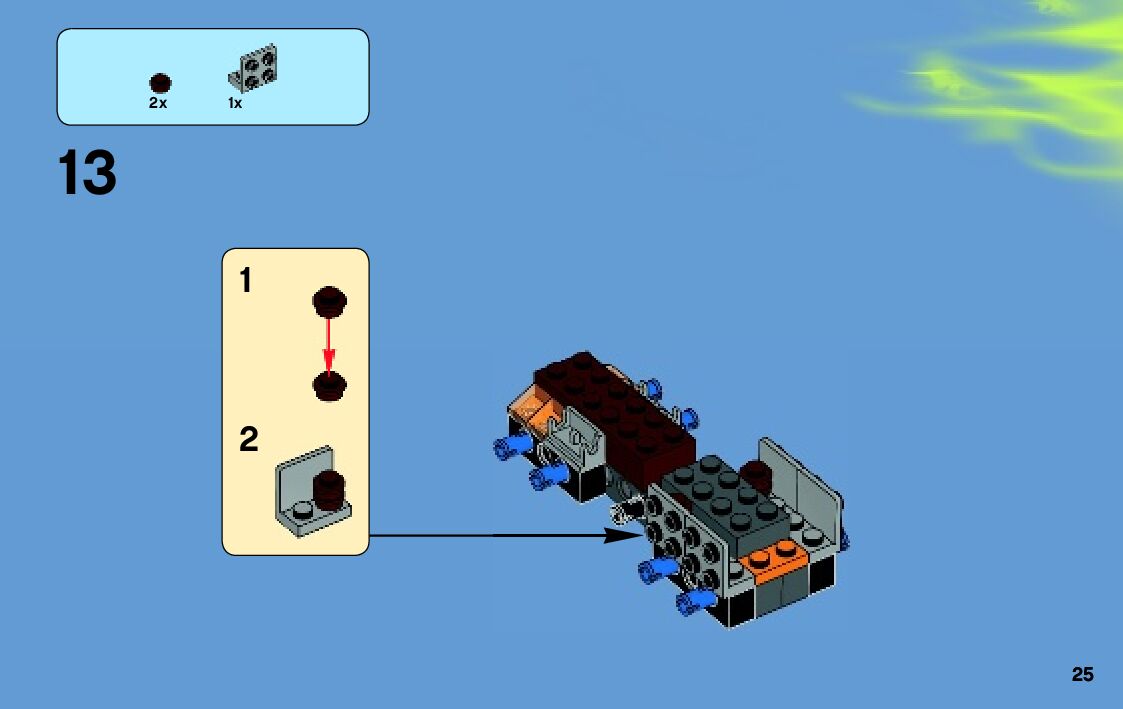 2x 1x

13

1

2

25