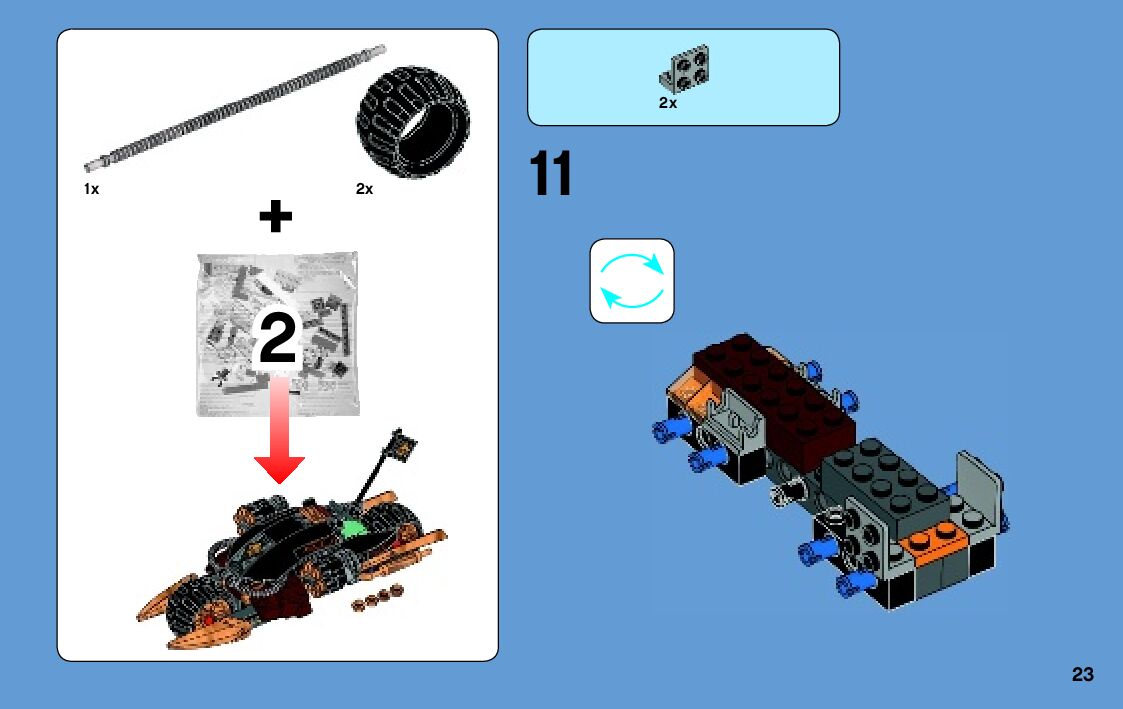 1x

2x

+

2

2x

11

23