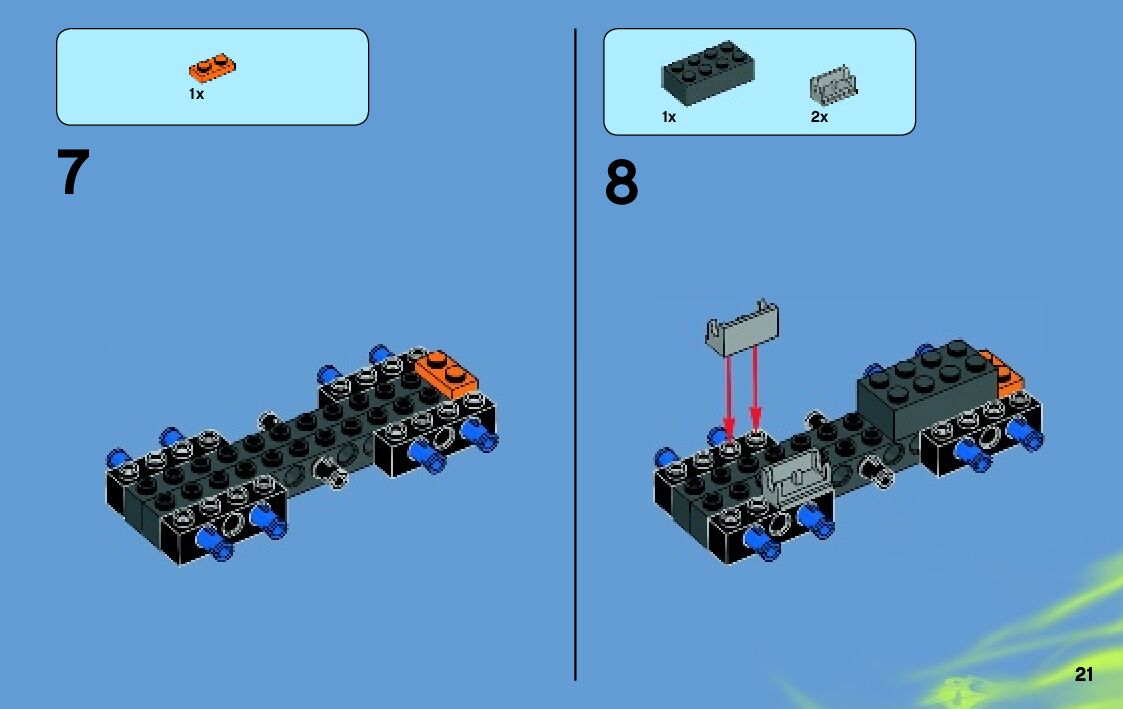 1x

7

1x

2x

8

21