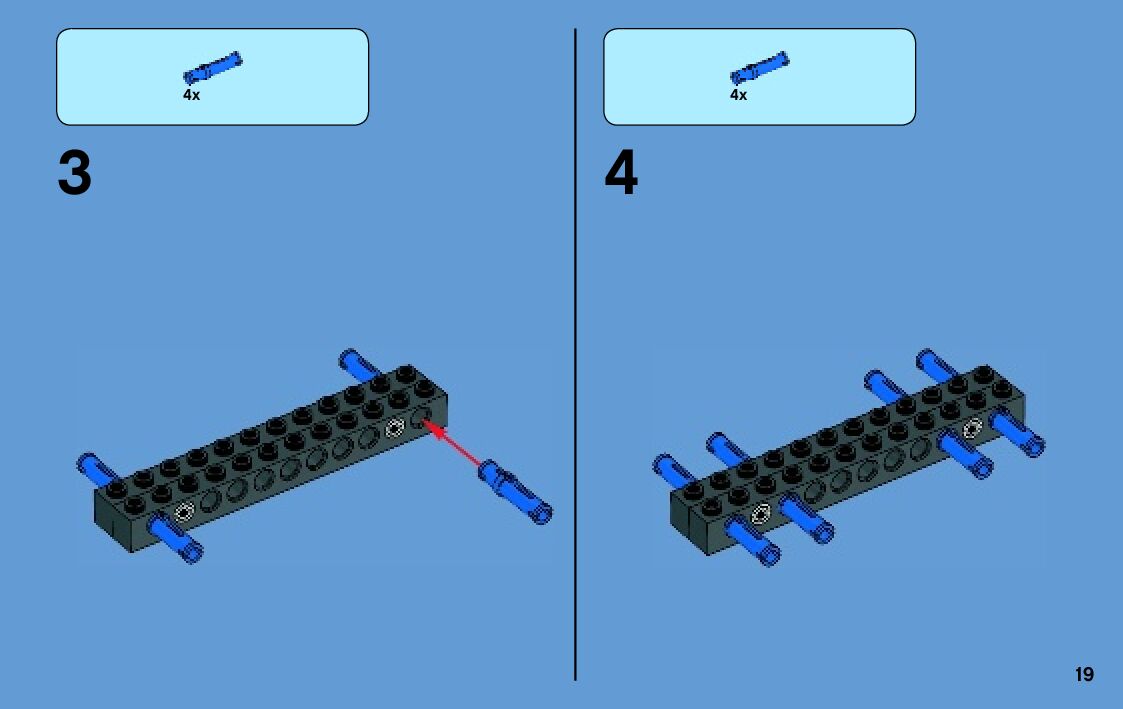 4x

3

4x

4

19