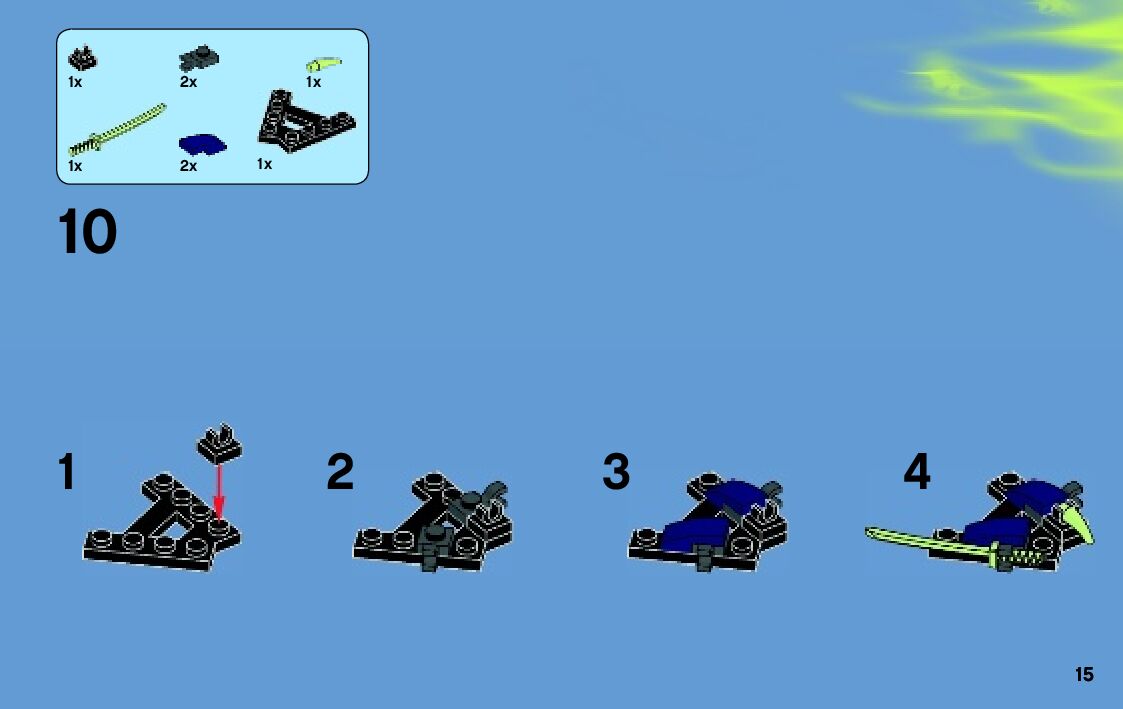 1x 2x 1x
1x 2x 1x

10

1

2

3

4

15