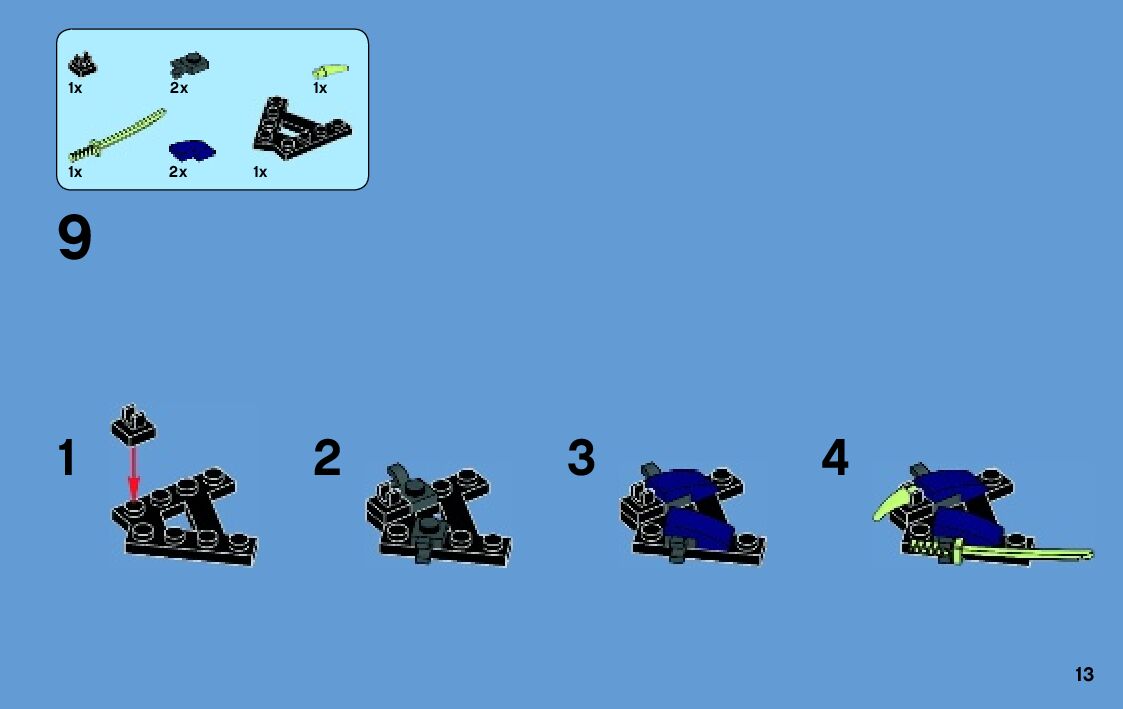 1x
2x
1x
1x
2x
1x

9

1
2
3
4

13